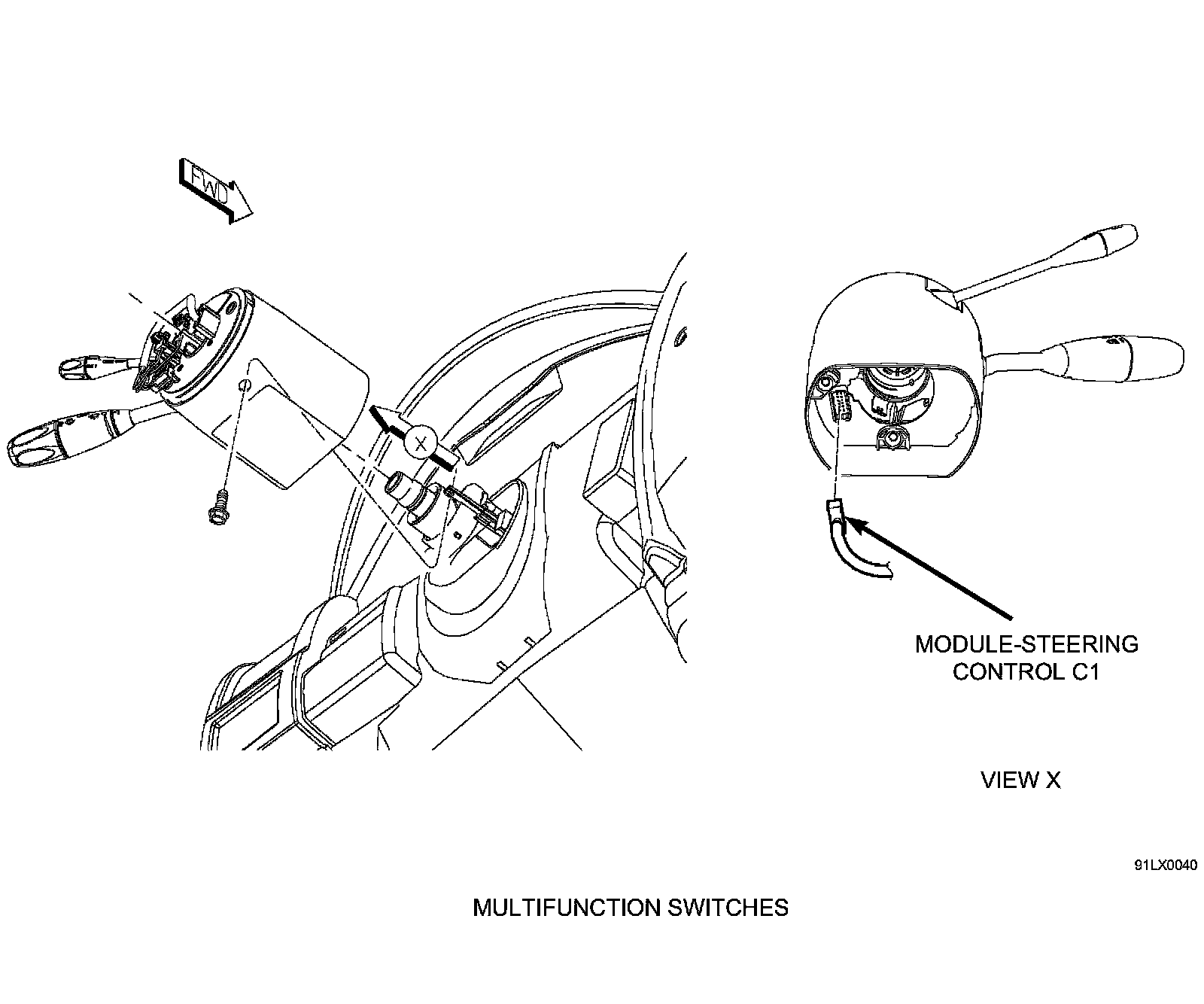 FWD

X

MODULE-STEERING CONTROL C1

VIEW X

91LX0040

MULTIFUNCTION SWITCHES