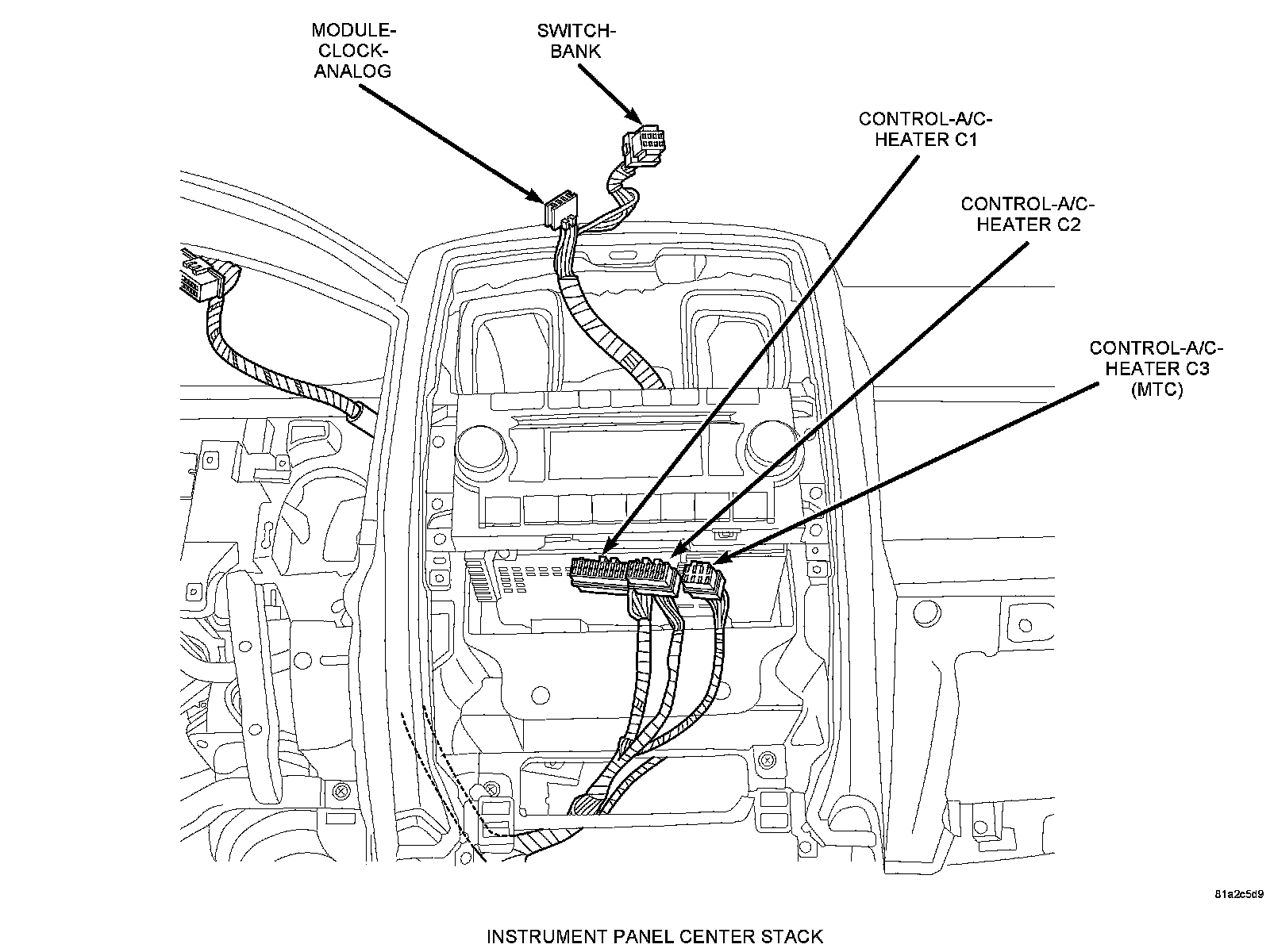 MODULE-CLOCK-ANALOG

SWITCH-BANK

CONTROL-A/C-HEATER C1

CONTROL-A/C-HEATER C2

CONTROL-A/C-HEATER C3 (MTC)

81a2c5d9

INSTRUMENT PANEL CENTER STACK