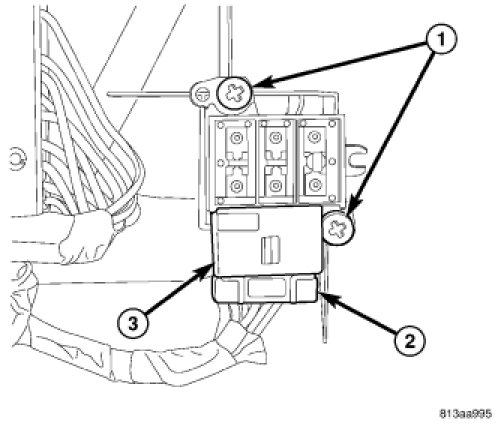 1
3
2
813aa995