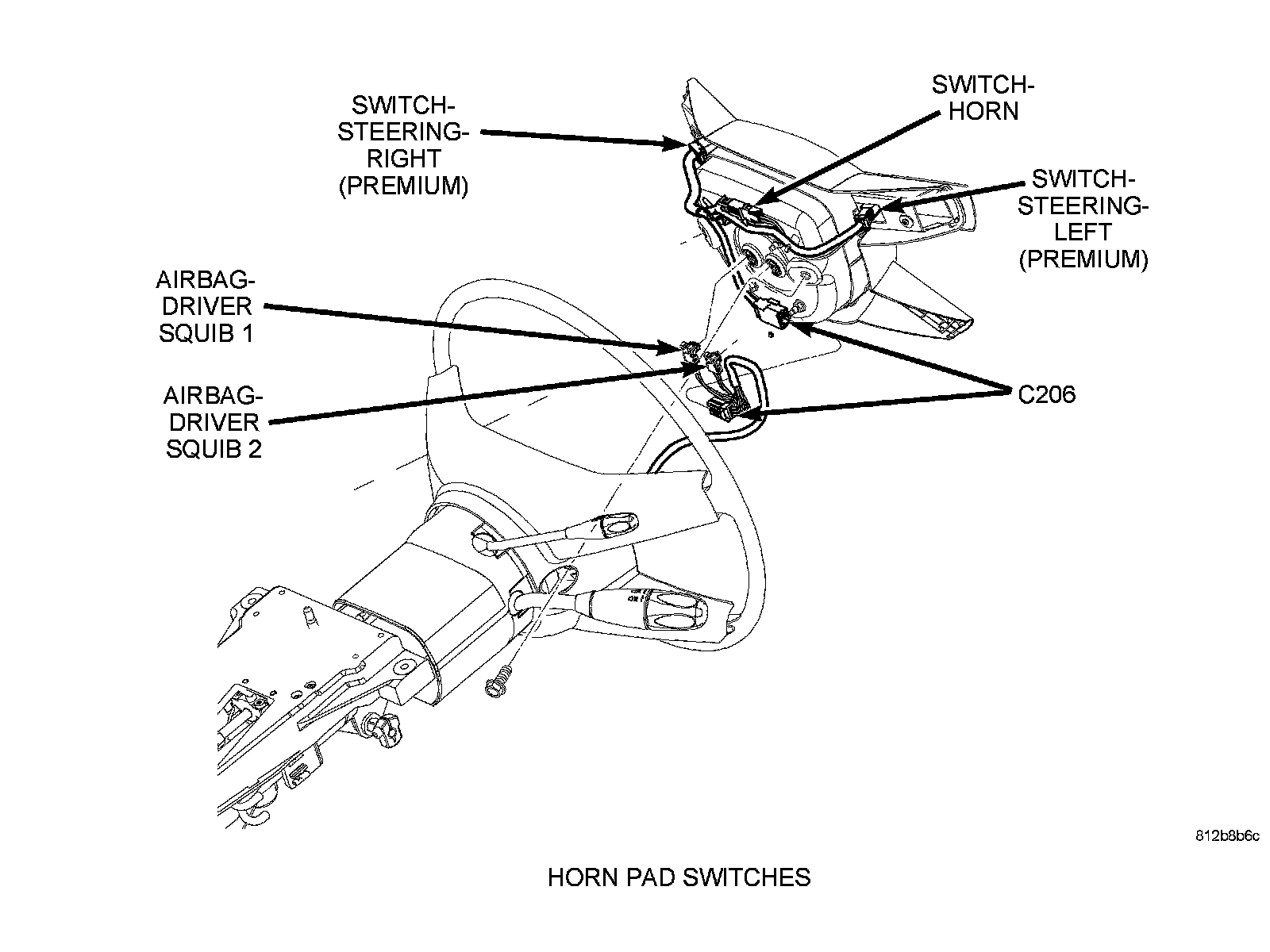 SWITCH-STEERING-RIGHT (PREMIUM)

SWITCH-HORN

SWITCH-STEERING-LEFT (PREMIUM)

AIRBAG-DRIVER SQUIB 1

AIRBAG-DRIVER SQUIB 2

C206

812b8b6c

HORN PAD SWITCHES