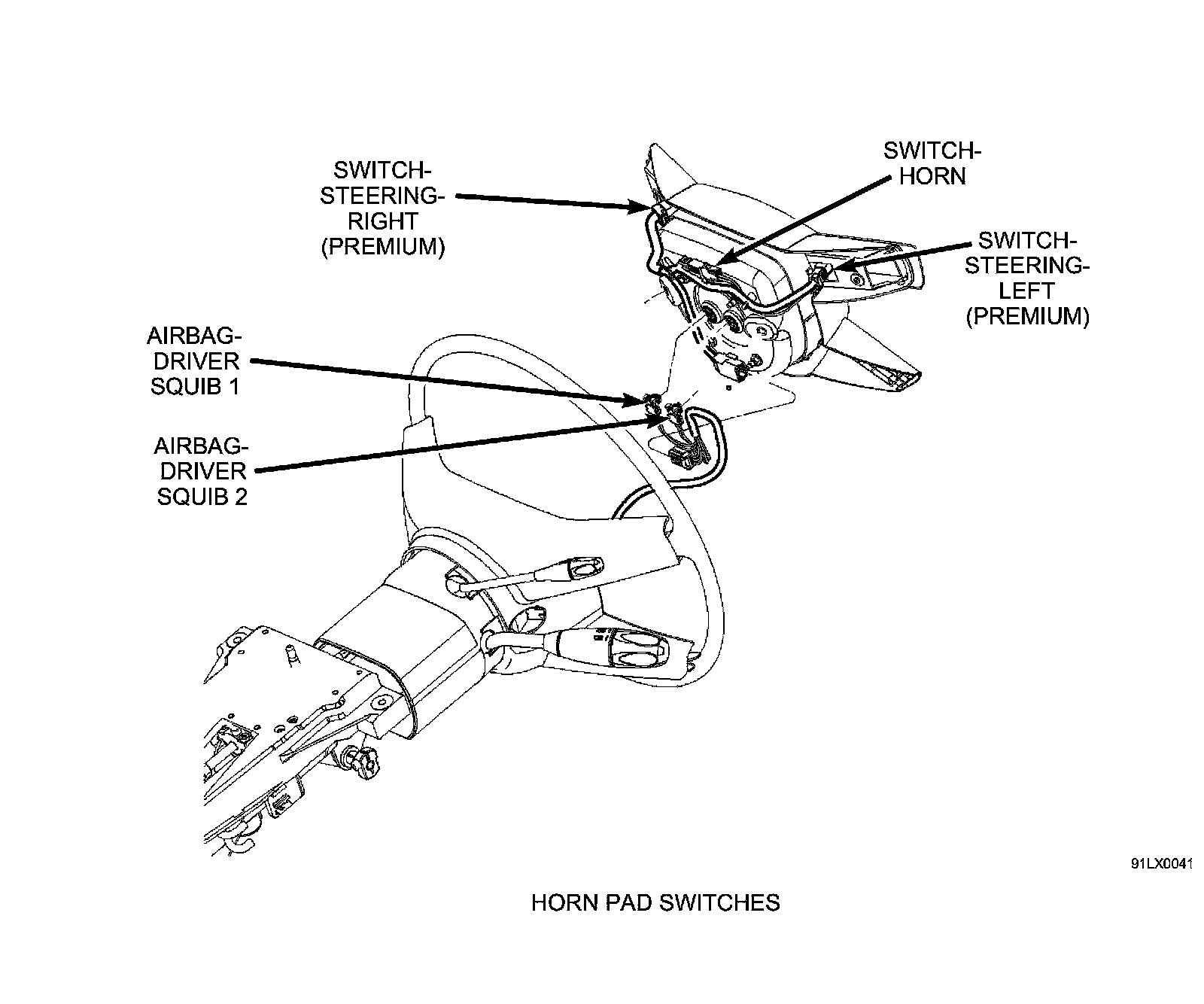 SWITCH-STEERING-RIGHT (PREMIUM)

SWITCH-HORN

SWITCH-STEERING-LEFT (PREMIUM)

AIRBAG-DRIVER SQUIB 1

AIRBAG-DRIVER SQUIB 2

91LX0041

HORN PAD SWITCHES