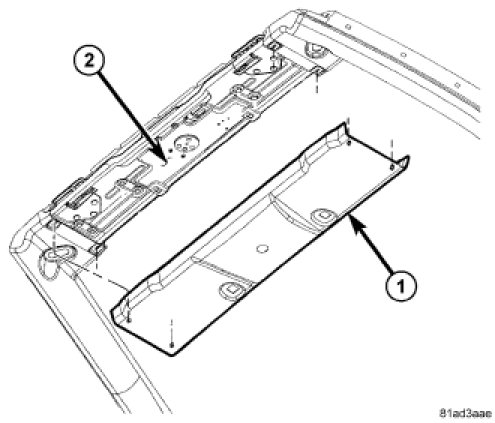 2
1
81ad3aae