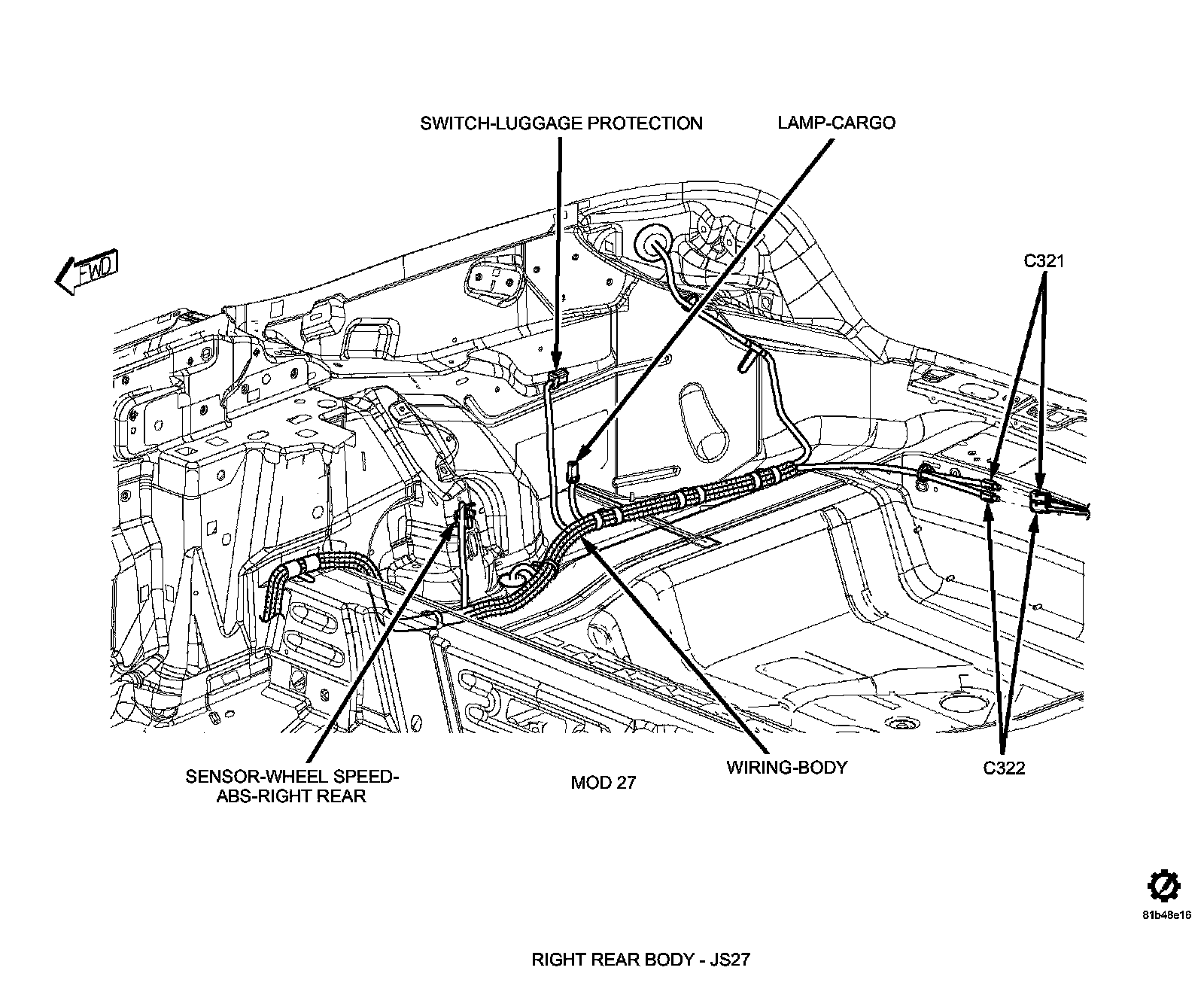 SWITCH-LUGGAGE PROTECTION

LAMP-CARGO

FWD

C321

SENSOR-WHEEL SPEED-ABS-RIGHT REAR

MOD 27

WIRING-BODY

C322

81b48e16

RIGHT REAR BODY - JS27