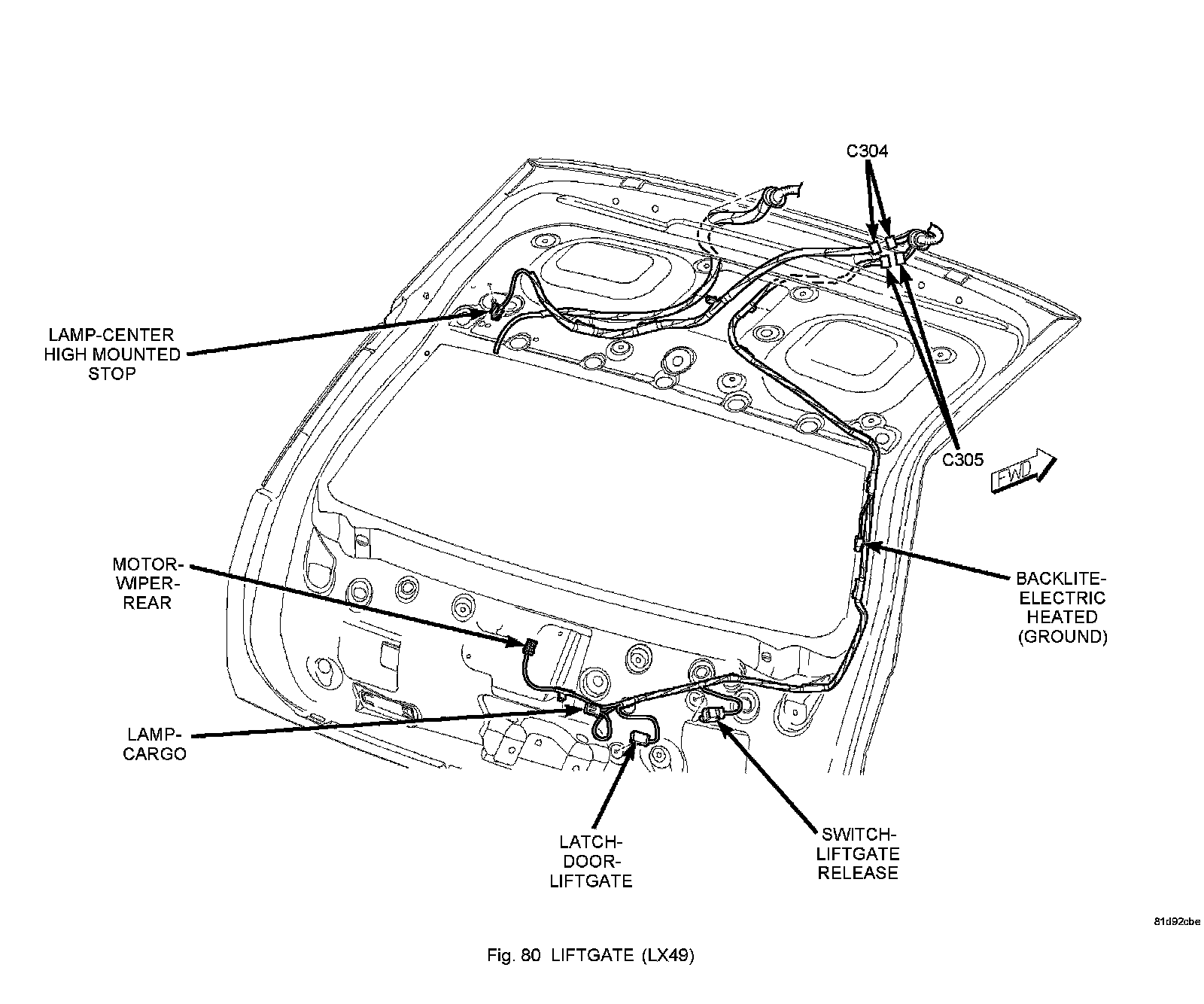 C304

LAMP-CENTER HIGH MOUNTED STOP

C305

FWD

MOTOR-WIPER-REAR

BACKLITE-ELECTRIC HEATED (GROUND)

LAMP-CARGO

LATCH-DOOR-LIFTGATE

SWITCH-LIFTGATE RELEASE

81d92cbe

Fig. 80 LIFTGATE (LX49)