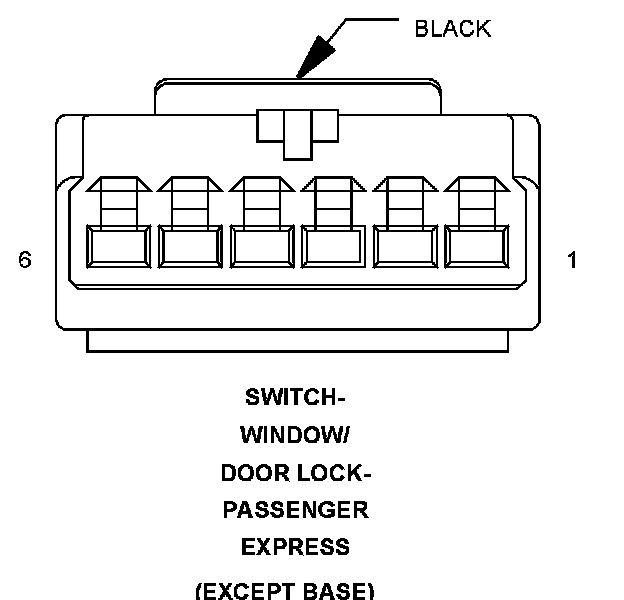 BLACK

6

1

SWITCH-
WINDOW/
DOOR LOCK-
PASSENGER
EXPRESS

(EXCEPT BASE)