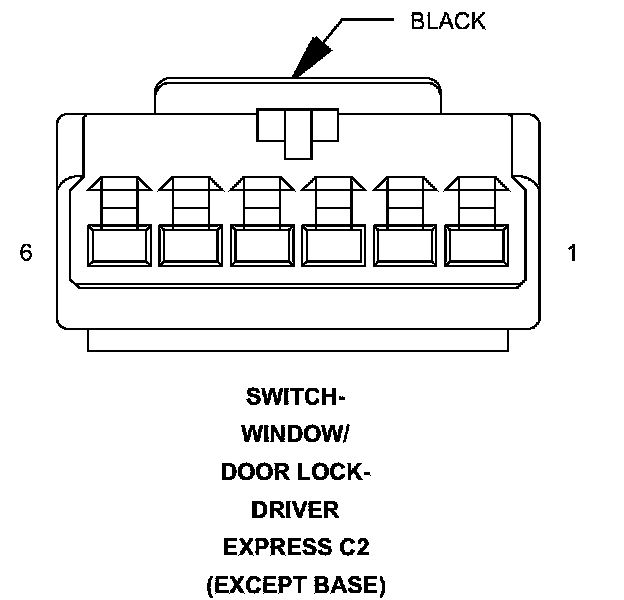 BLACK

6

1

SWITCH-
WINDOW/
DOOR LOCK-
DRIVER
EXPRESS C2
(EXCEPT BASE)