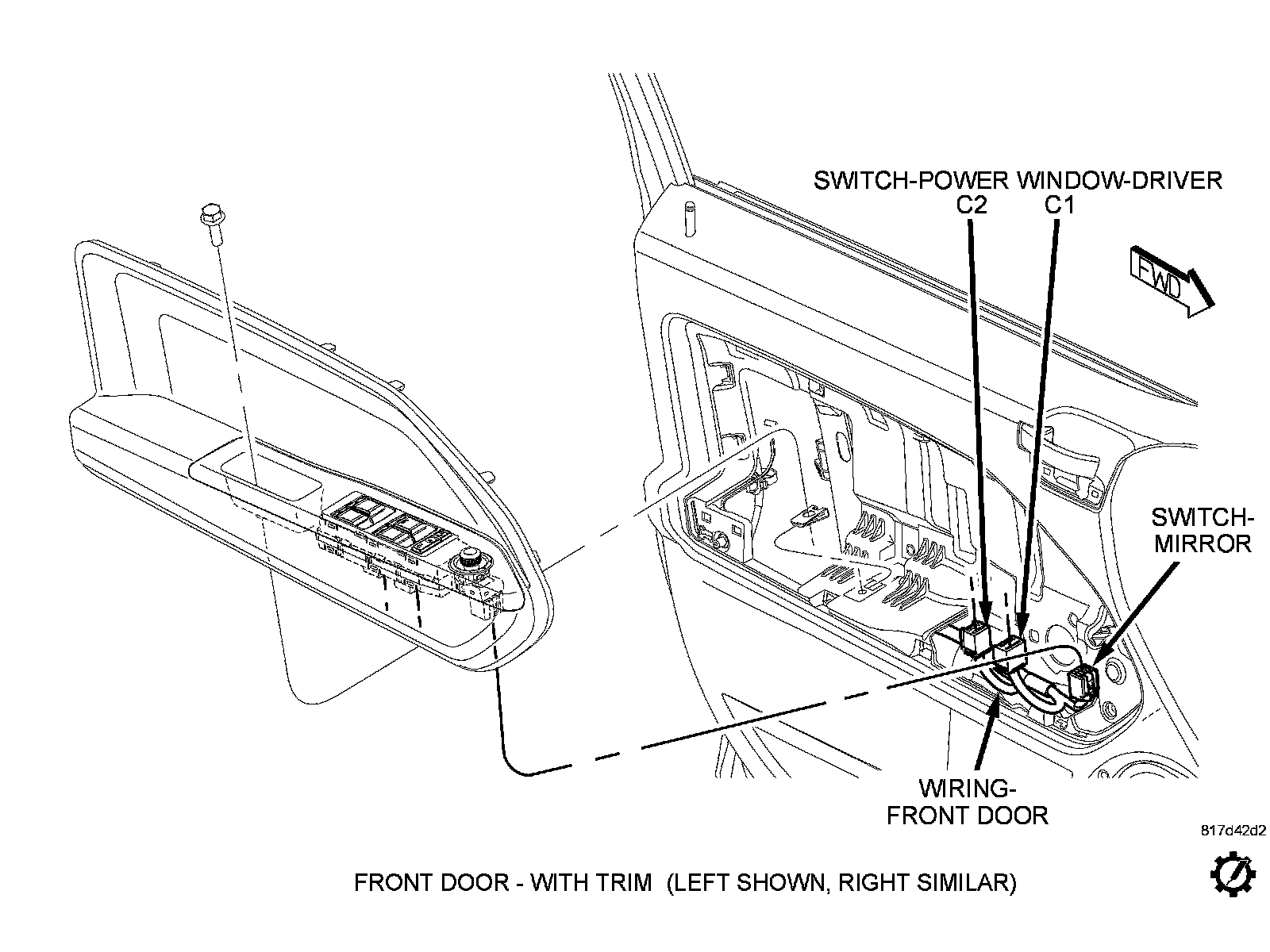 SWITCH-POWER WINDOW-DRIVER
C2 C1

FWD

SWITCH-MIRROR

WIRING-FRONT DOOR

817d42d2

FRONT DOOR - WITH TRIM (LEFT SHOWN, RIGHT SIMILAR)