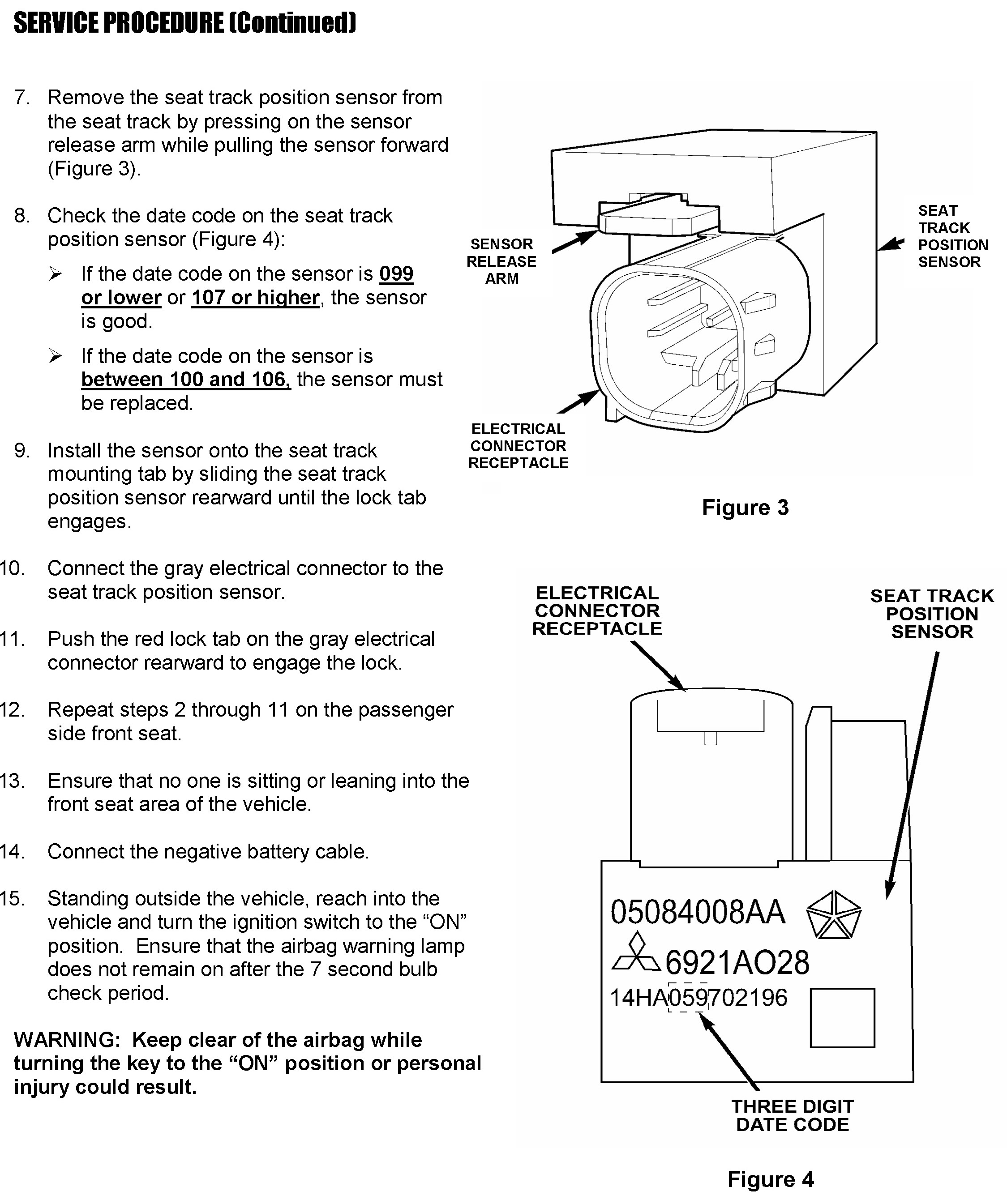 SERVICE PROCEDURE (Continued)

7. Remove the seat track position sensor from the seat track by pressing on the sensor release arm while pulling the sensor forward (Figure 3).

8. Check the date code on the seat track position sensor (Figure 4):

➢ If the date code on the sensor is 099 or lower or 107 or higher, the sensor is good.

➢ If the date code on the sensor is between 100 and 106, the sensor must be replaced.

9. Install the sensor onto the seat track mounting tab by sliding the seat track position sensor rearward until the lock tab engages.

10. Connect the gray electrical connector to the seat track position sensor.

11. Push the red lock tab on the gray electrical connector rearward to engage the lock.

12. Repeat steps 2 through 11 on the passenger side front seat.

13. Ensure that no one is sitting or leaning into the front seat area of the vehicle.

14. Connect the negative battery cable.

15. Standing outside the vehicle, reach into the vehicle and turn the ignition switch to the “ON” position. Ensure that the airbag warning lamp does not remain on after the 7 second bulb check period.

WARNING: Keep clear of the airbag while turning the key to the “ON” position or personal injury could result.

SENSOR RELEASE ARM

SEAT TRACK POSITION SENSOR

ELECTRICAL CONNECTOR RECEPTACLE

Figure 3

ELECTRICAL CONNECTOR RECEPTACLE

SEAT TRACK POSITION SENSOR

05084008AA

6921AO28

14HA059702196

THREE DIGIT DATE CODE

Figure 4