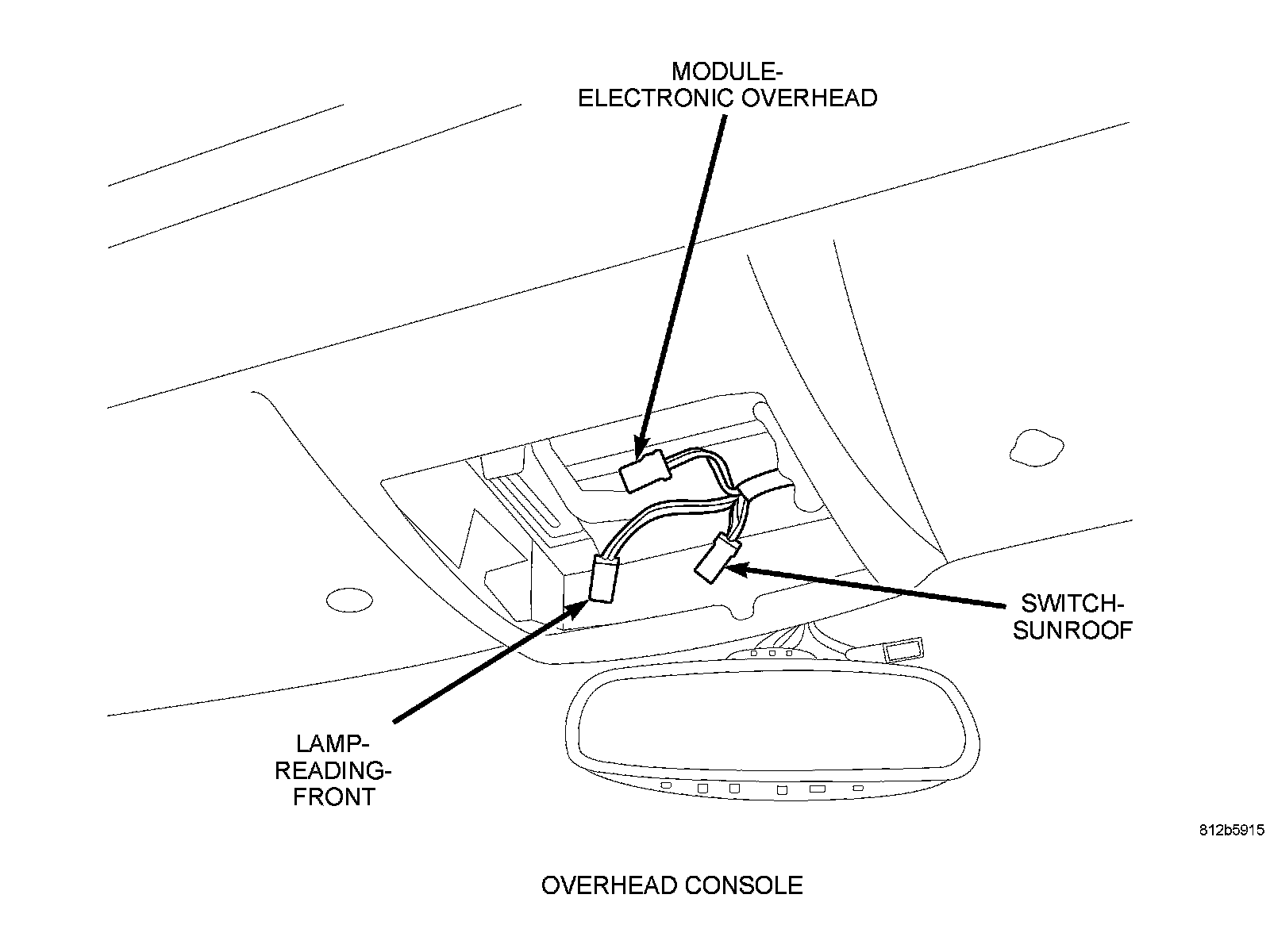 MODULE-
ELECTRONIC OVERHEAD

SWITCH-
SUNROOF

LAMP-
READING-
FRONT

812b5915

OVERHEAD CONSOLE