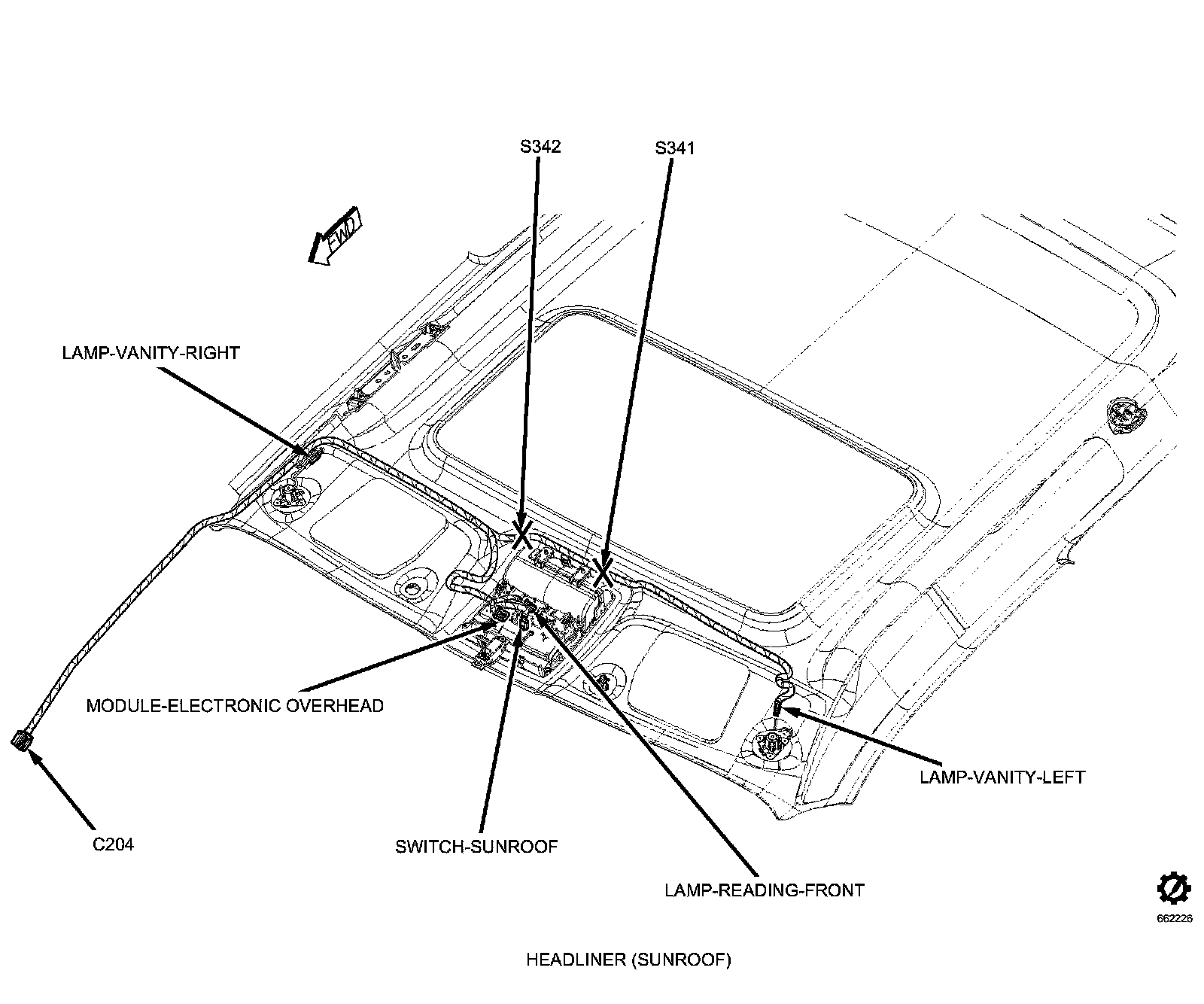 S342

S341

FWD

LAMP-VANITY-RIGHT

MODULE-ELECTRONIC OVERHEAD

LAMP-VANITY-LEFT

C204

SWITCH-SUNROOF

LAMP-READING-FRONT

662226

HEADLINER (SUNROOF)