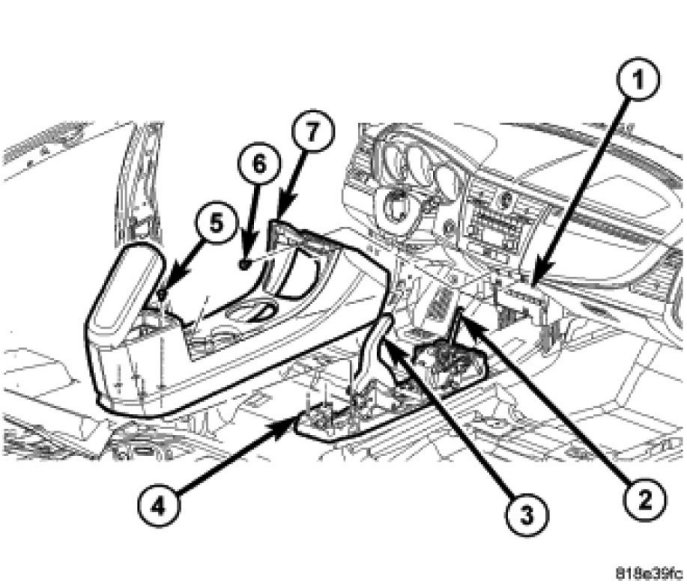 1
7
6
5
4
3
2
818e39fc