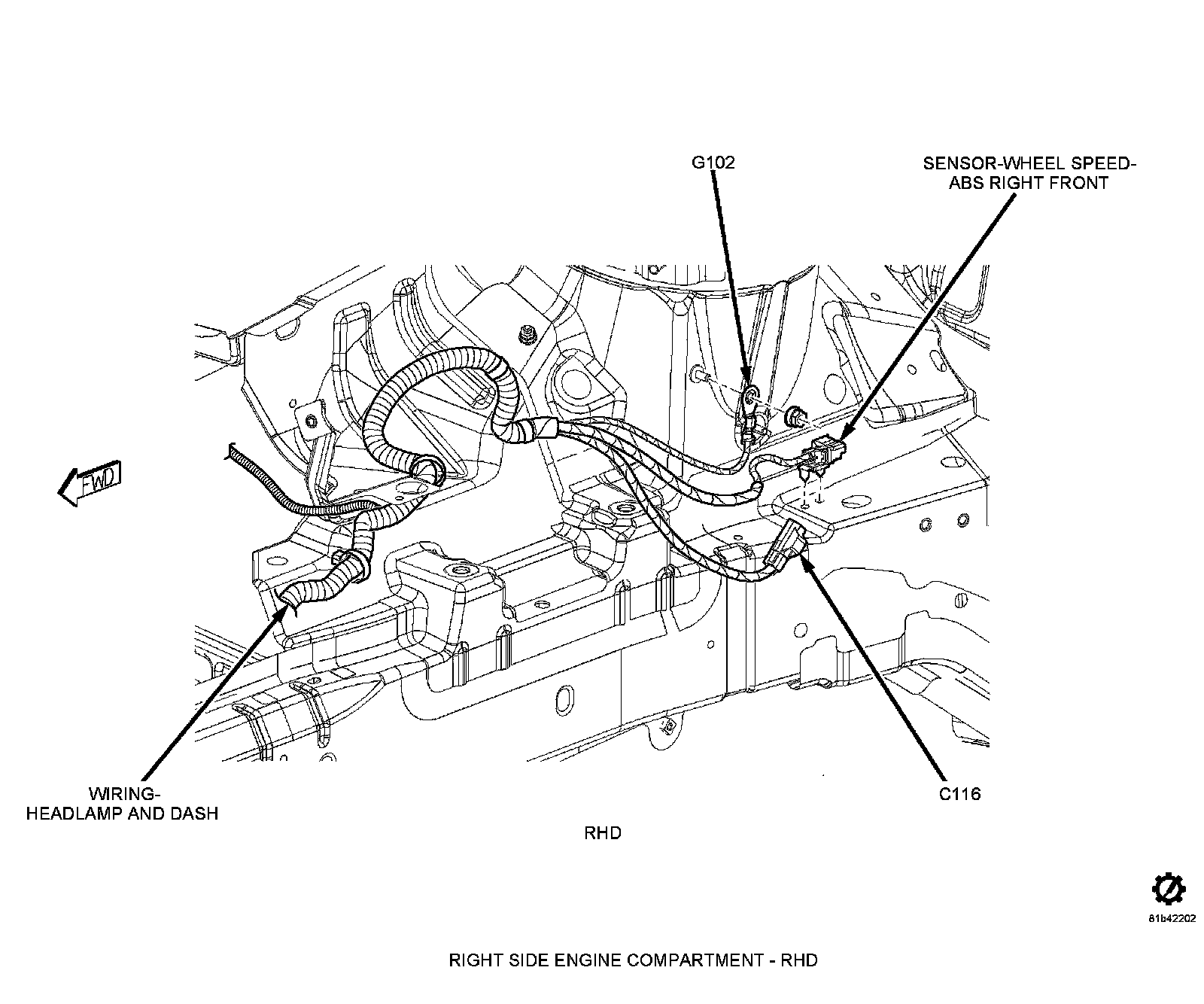 G102

SENSOR-WHEEL SPEED-ABS RIGHT FRONT

FWD

WIRING-HEADLAMP AND DASH

C116

RHD

81b42202

RIGHT SIDE ENGINE COMPARTMENT - RHD