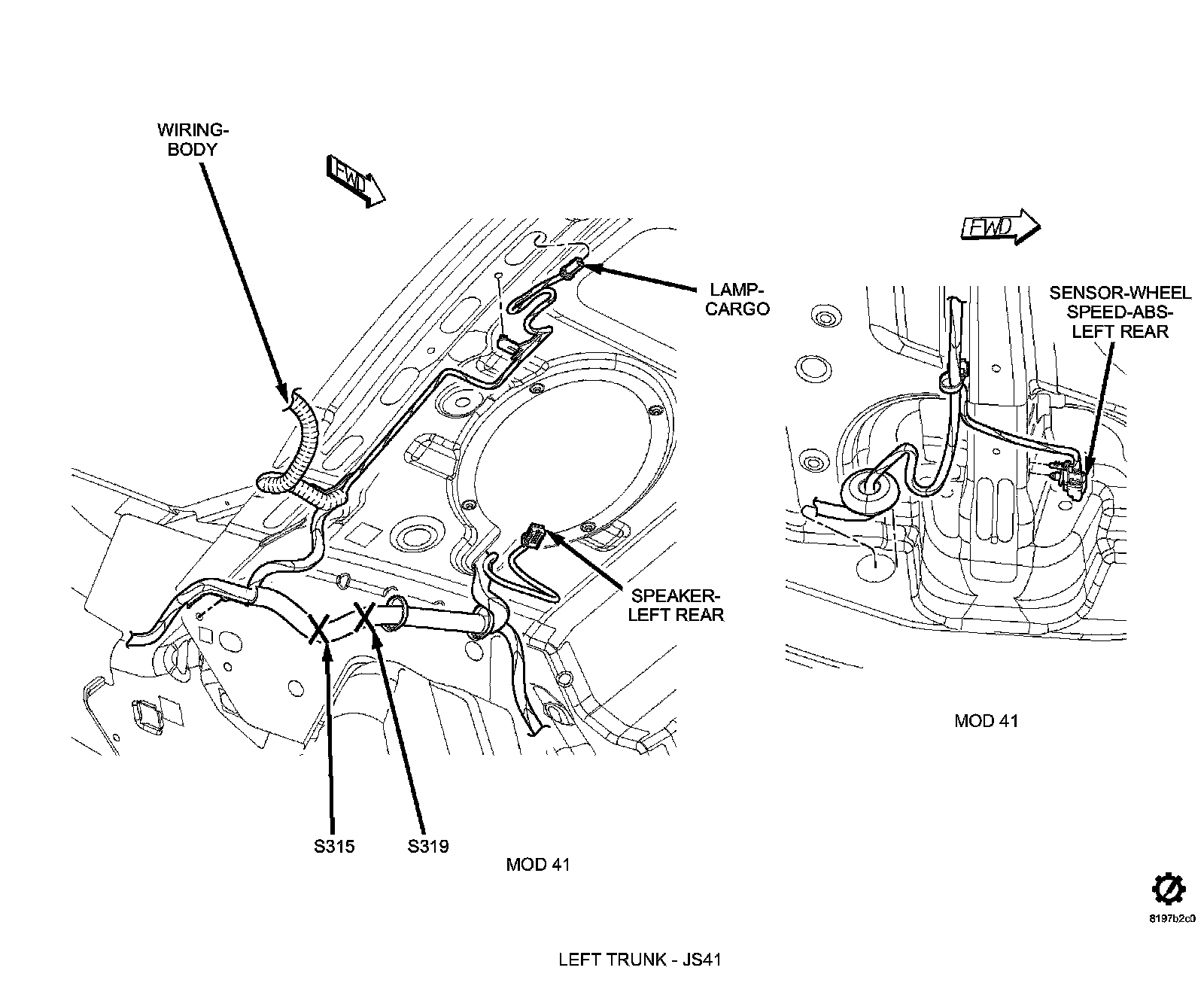 WIRING-BODY

FWD

LAMP-CARGO

SPEAKER-LEFT REAR

S315

S319

MOD 41

FWD

SENSOR-WHEEL SPEED-ABS-LEFT REAR

MOD 41

8197b2c0

LEFT TRUNK - JS41