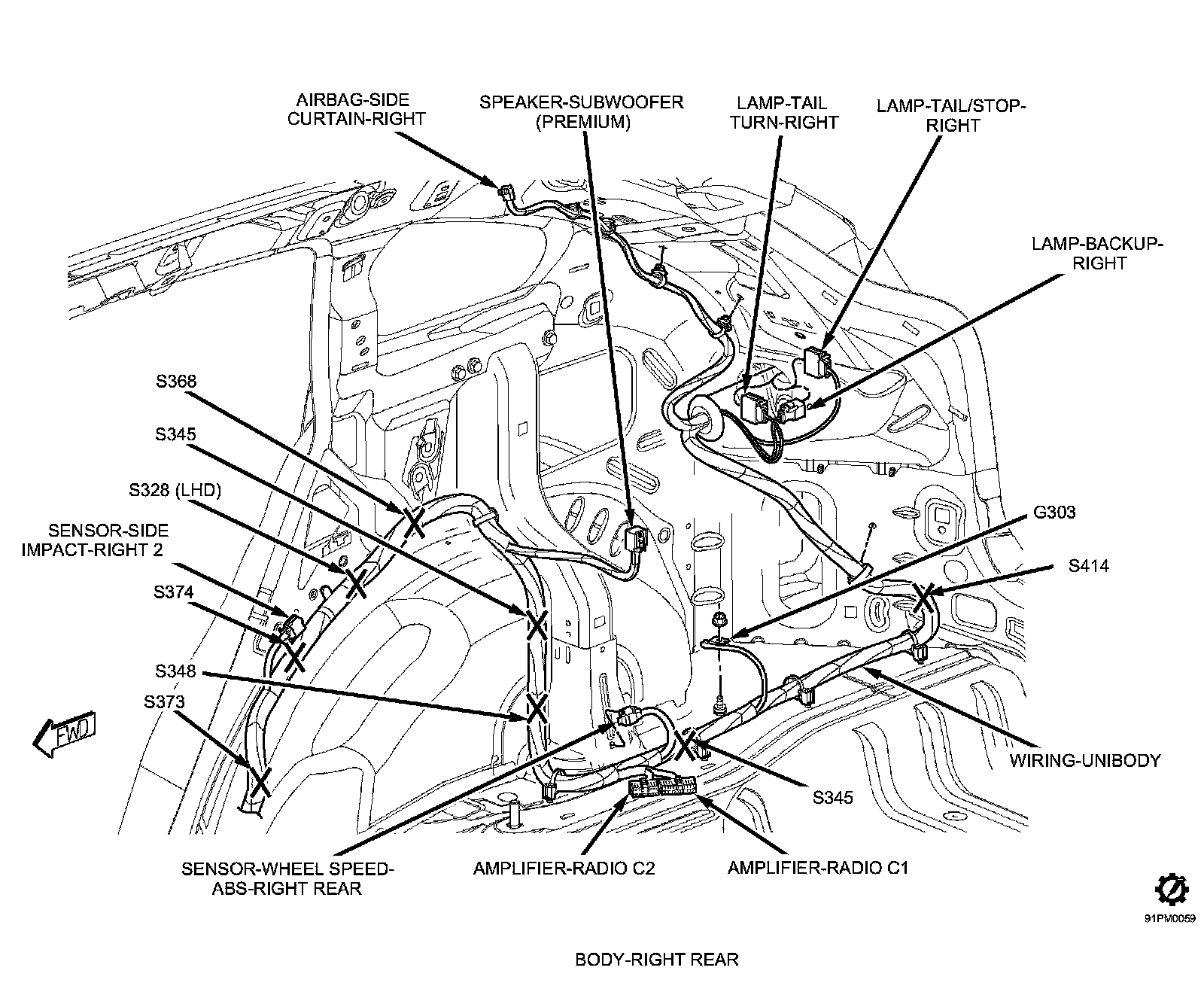 AIRBAG-SIDE CURTAIN-RIGHT

SPEAKER-SUBWOOFER (PREMIUM)

LAMP-TAIL TURN-RIGHT

LAMP-TAIL/STOP-RIGHT

LAMP-BACKUP-RIGHT

S368

S345

S328 (LHD)

SENSOR-SIDE IMPACT-RIGHT 2

S374

S348

S373

FWD

G303

S414

WIRING-UNIBODY

S345

SENSOR-WHEEL SPEED-ABS-RIGHT REAR

AMPLIFIER-RADIO C2

AMPLIFIER-RADIO C1

91PM0059

BODY-RIGHT REAR