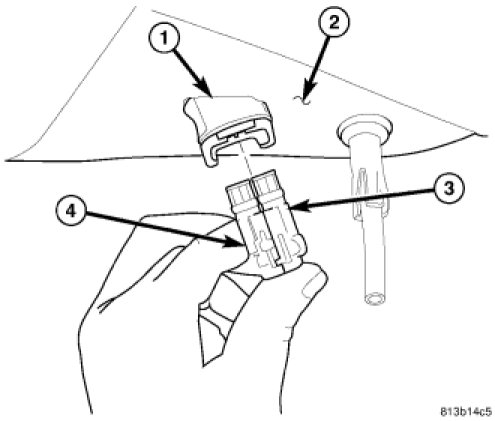 1
2
3
4
813b14c5