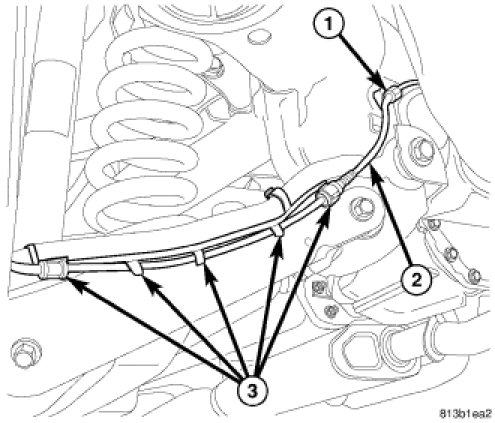 1
2
3
813b1ea2