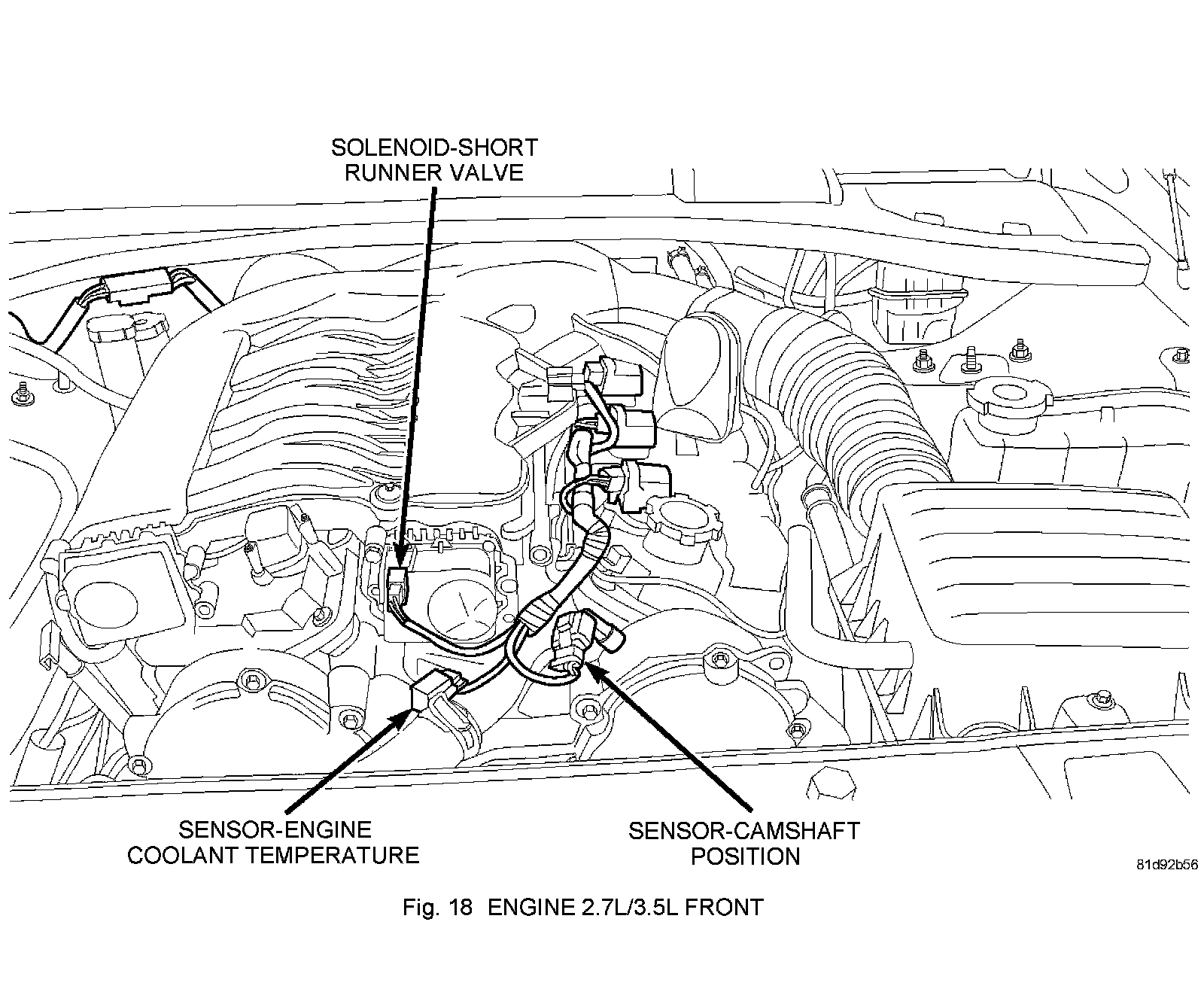 SOLENOID-SHORT RUNNER VALVE

SENSOR-ENGINE COOLANT TEMPERATURE

SENSOR-CAMSHAFT POSITION

81d92b56

Fig. 18 ENGINE 2.7L/3.5L FRONT