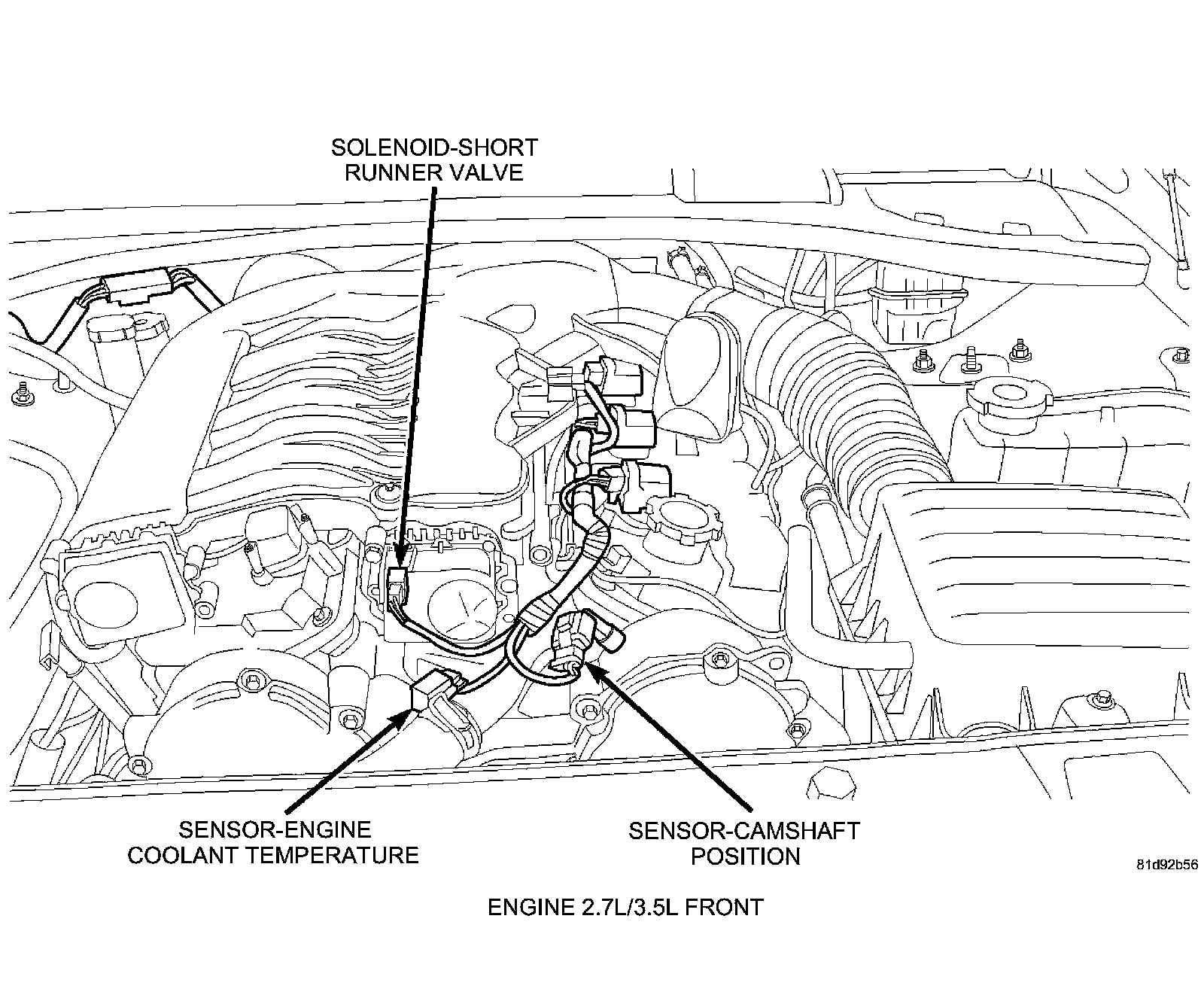 SOLENOID-SHORT RUNNER VALVE

SENSOR-ENGINE COOLANT TEMPERATURE

SENSOR-CAMSHAFT POSITION

81d92b56

ENGINE 2.7L/3.5L FRONT