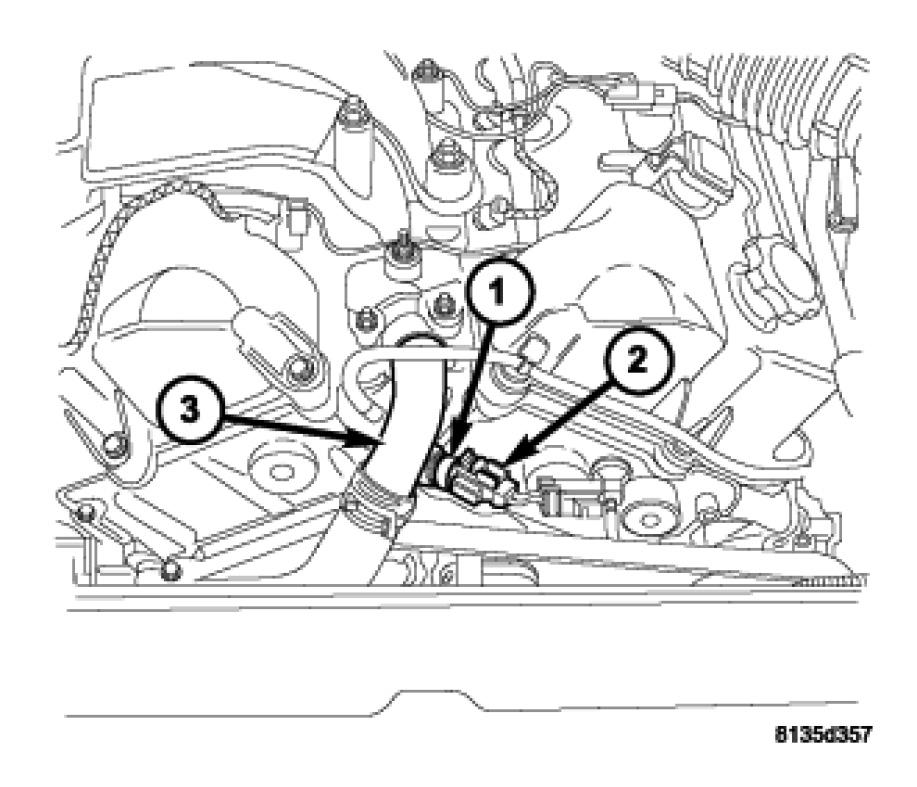 1
2
3
8135d357