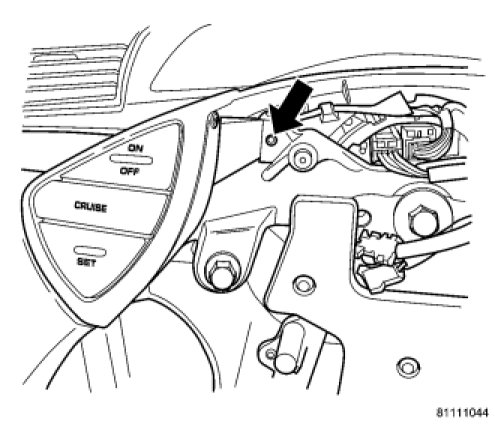 ON
OFF
CRUISE
SET
81111044