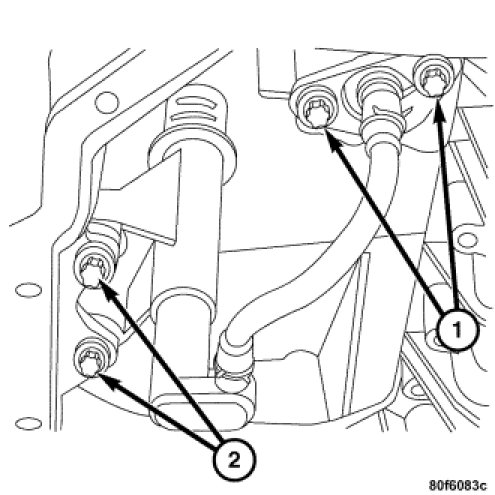 1
2
80f6083c