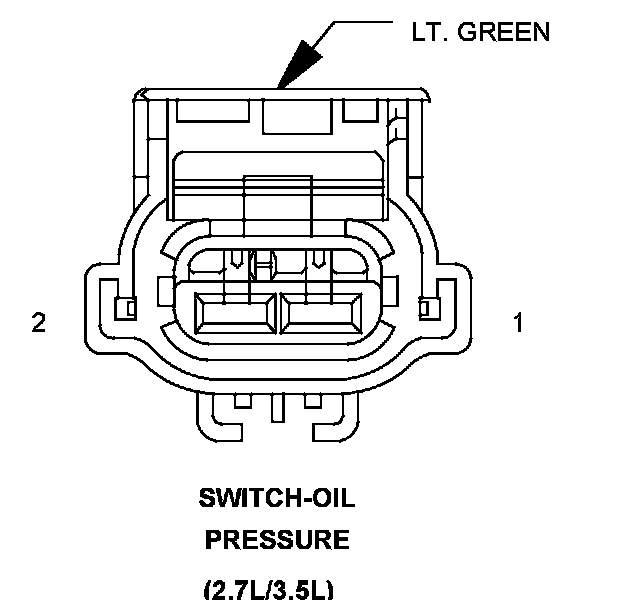 LT. GREEN

2

1

SWITCH-OIL
PRESSURE
(2.7L/3.5L)