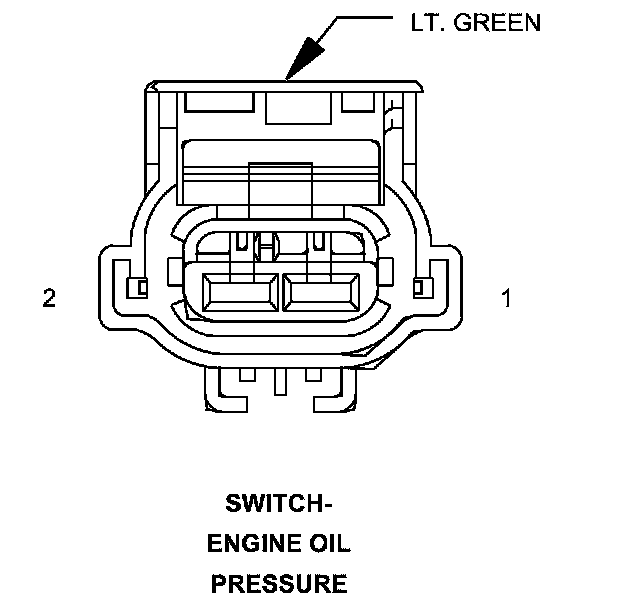 LT. GREEN

2

1

SWITCH-
ENGINE OIL
PRESSURE