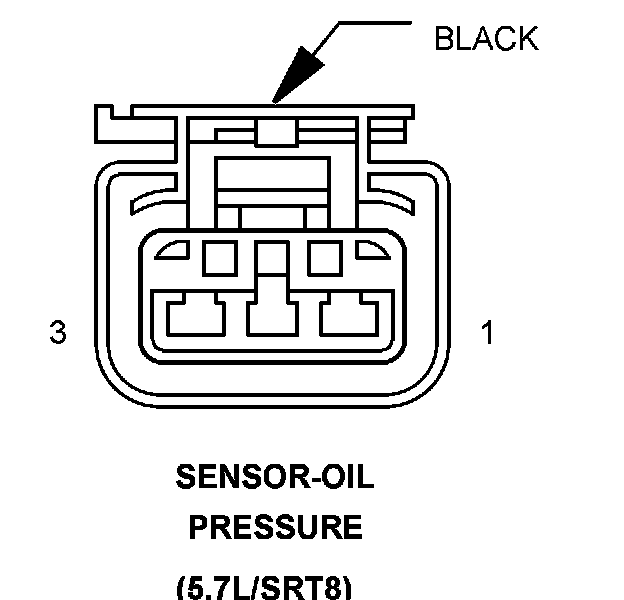 BLACK

3

1

SENSOR-OIL PRESSURE

(5.7L/SRT8)