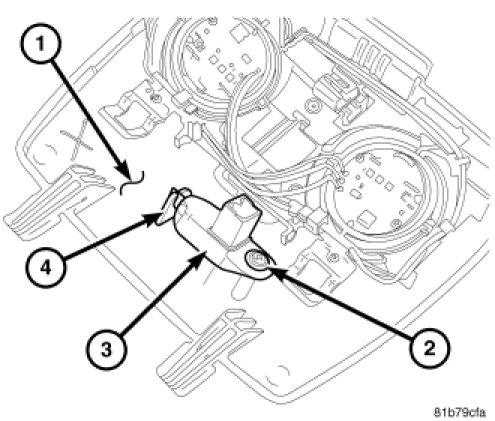 1
4
3
2
81b79cfa