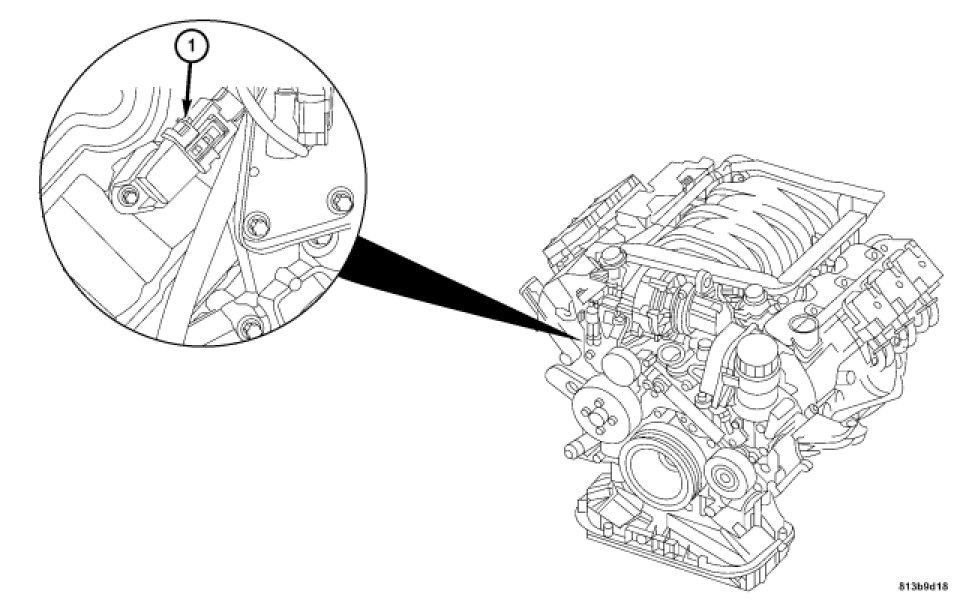 1

813b9d18