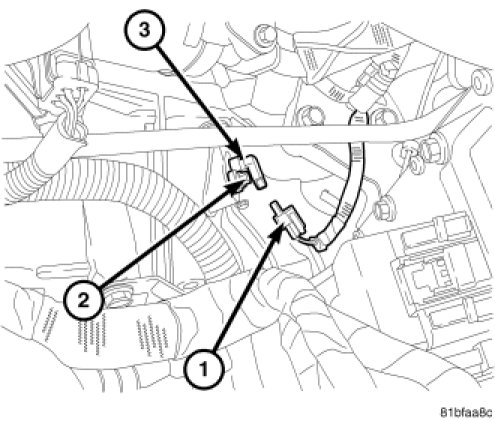 3
2
1
81bfaa8c