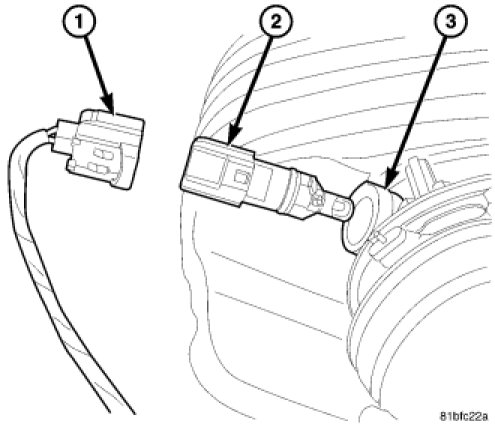 1
2
3
81bfc22a