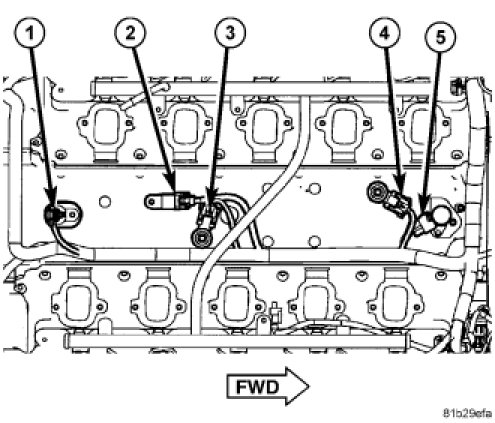 1
2
3
4
5
FWD
81b29efa