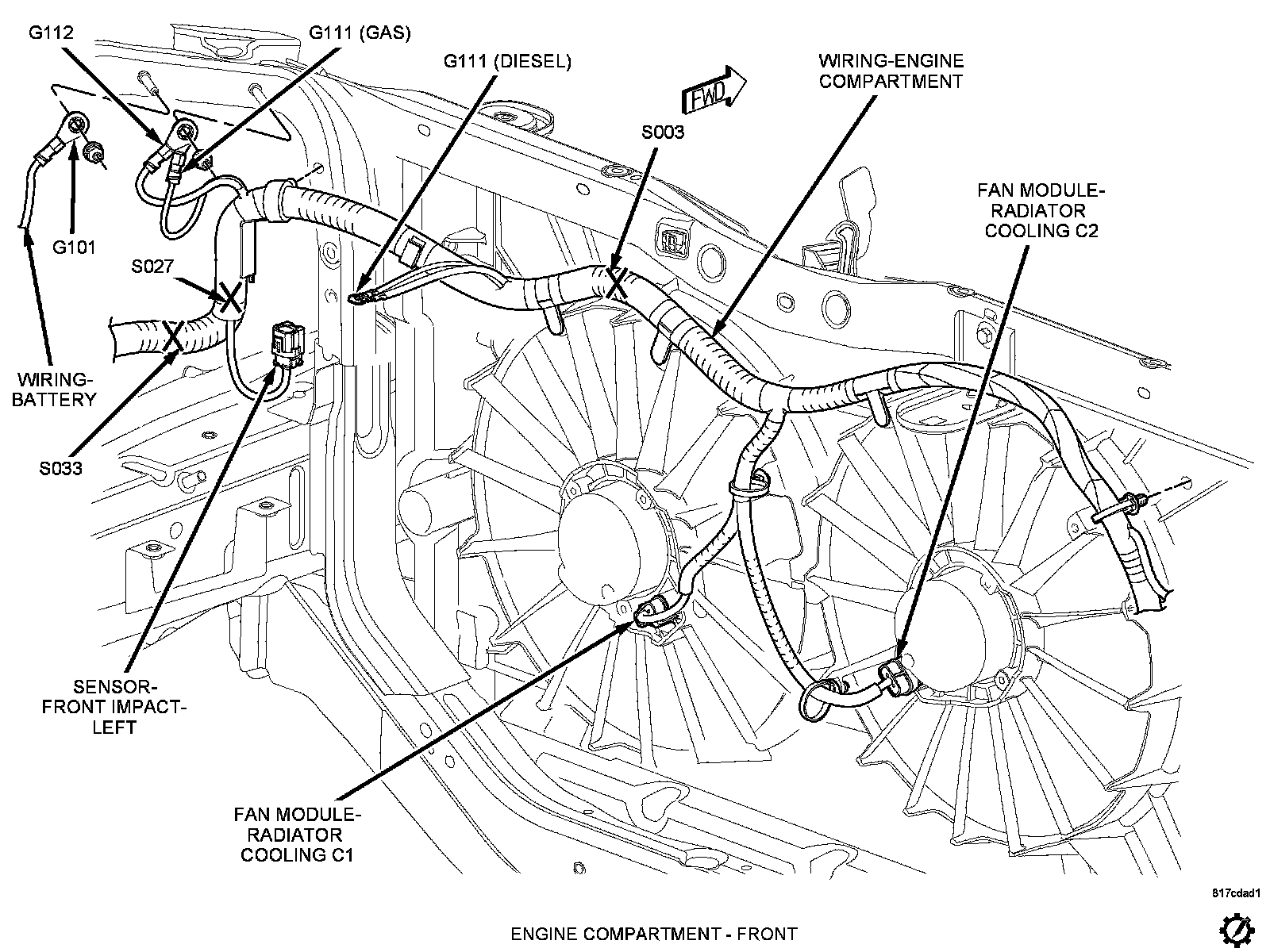 G112

G111 (GAS)

G111 (DIESEL)

FWD

WIRING-ENGINE COMPARTMENT

S003

FAN MODULE-RADIATOR COOLING C2

G101

S027

WIRING-BATTERY

S033

SENSOR-FRONT IMPACT-LEFT

FAN MODULE-RADIATOR COOLING C1

817cdad1

ENGINE COMPARTMENT - FRONT