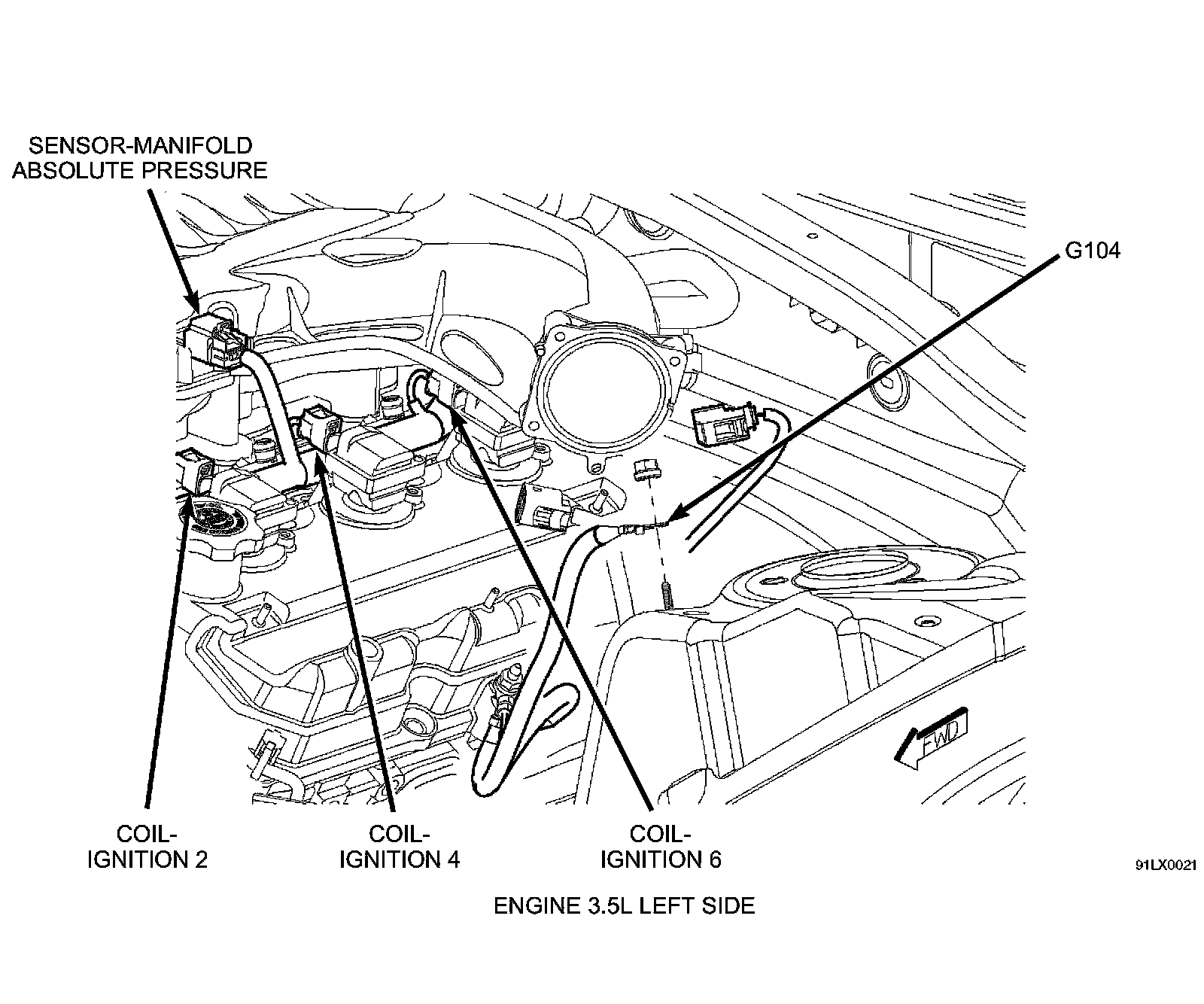 SENSOR-MANIFOLD ABSOLUTE PRESSURE

G104

FWD

COIL-IGNITION 2

COIL-IGNITION 4

COIL-IGNITION 6

91LX0021

ENGINE 3.5L LEFT SIDE