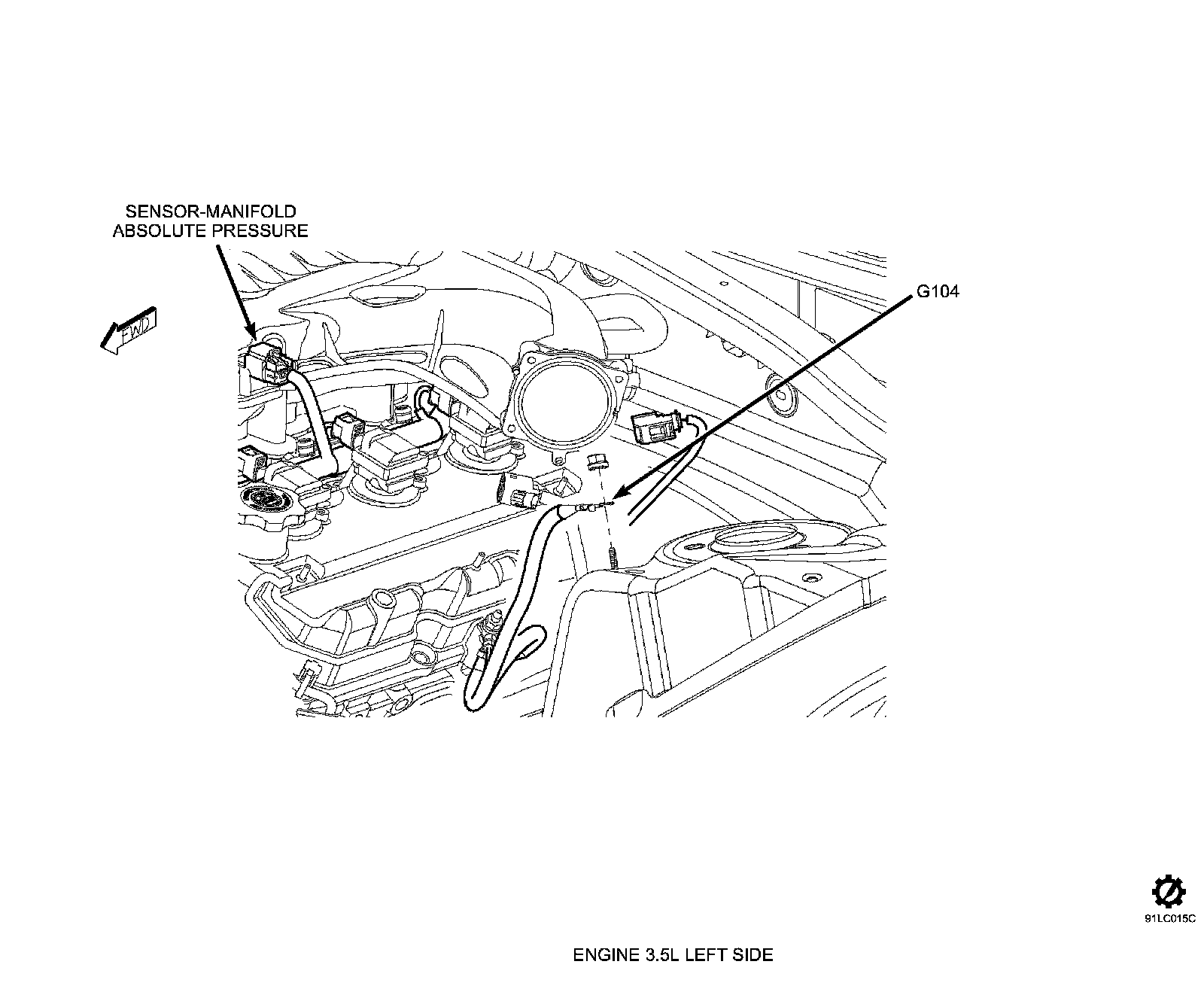 SENSOR-MANIFOLD ABSOLUTE PRESSURE

FWD

G104

91LC015C

ENGINE 3.5L LEFT SIDE