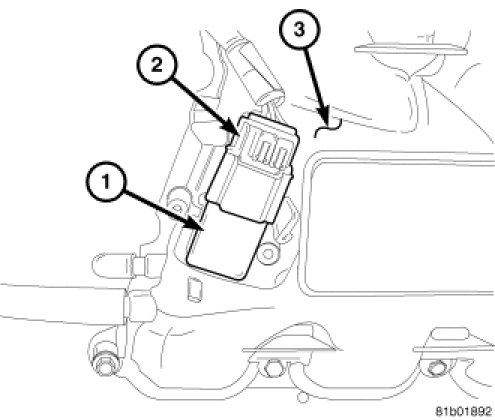 3
2
1
81b01892