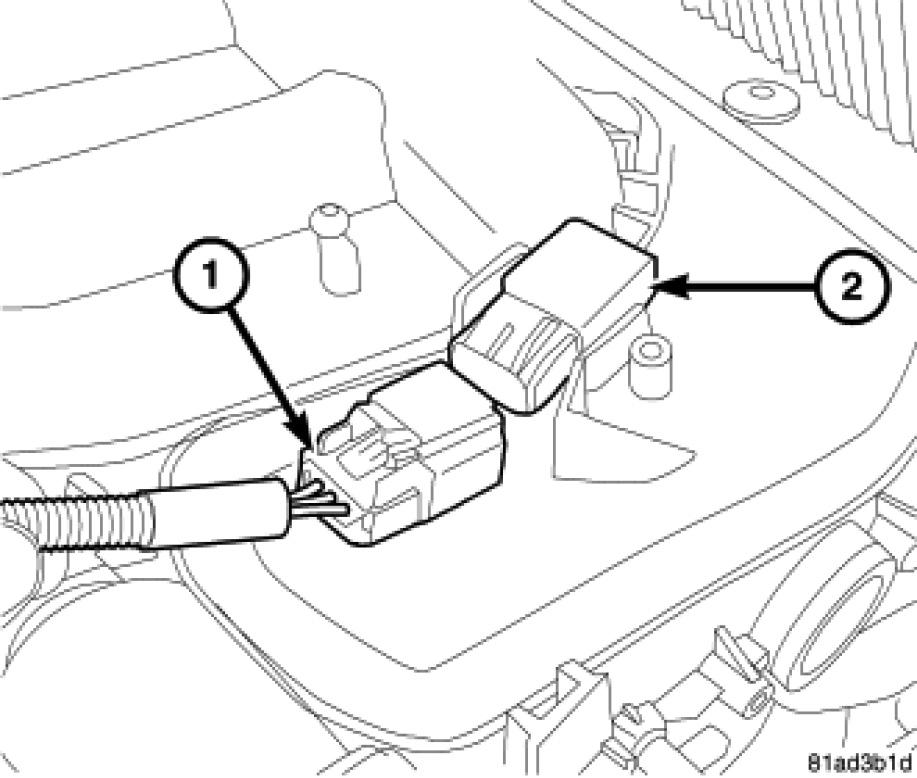 1
2
81ad3b1d