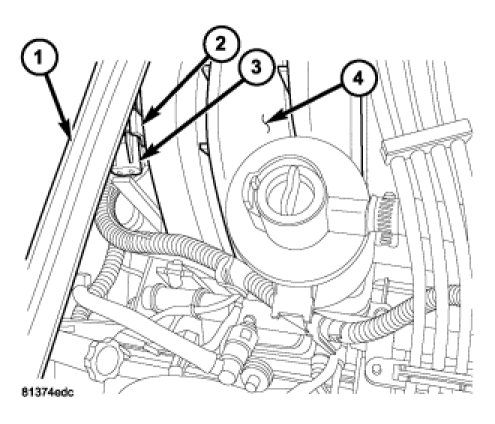 1
2
3
4
81374edc