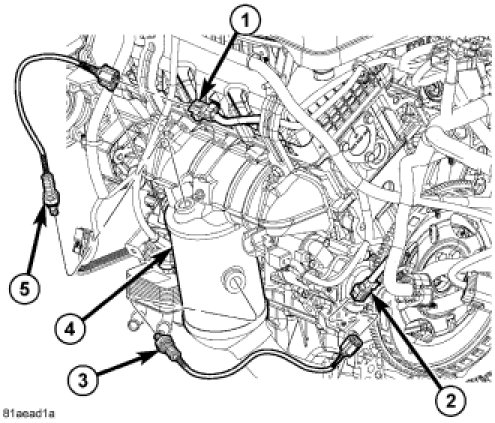 1
5
4
3
2
81aead1a