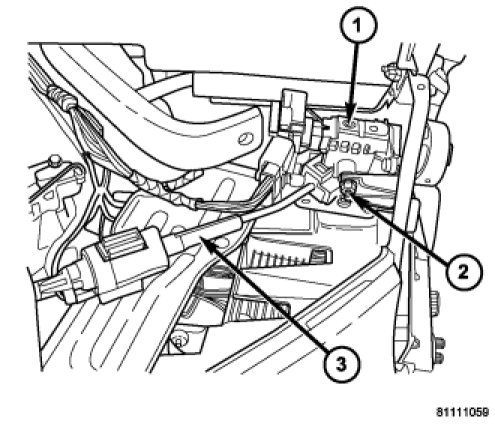 1
2
3
81111059