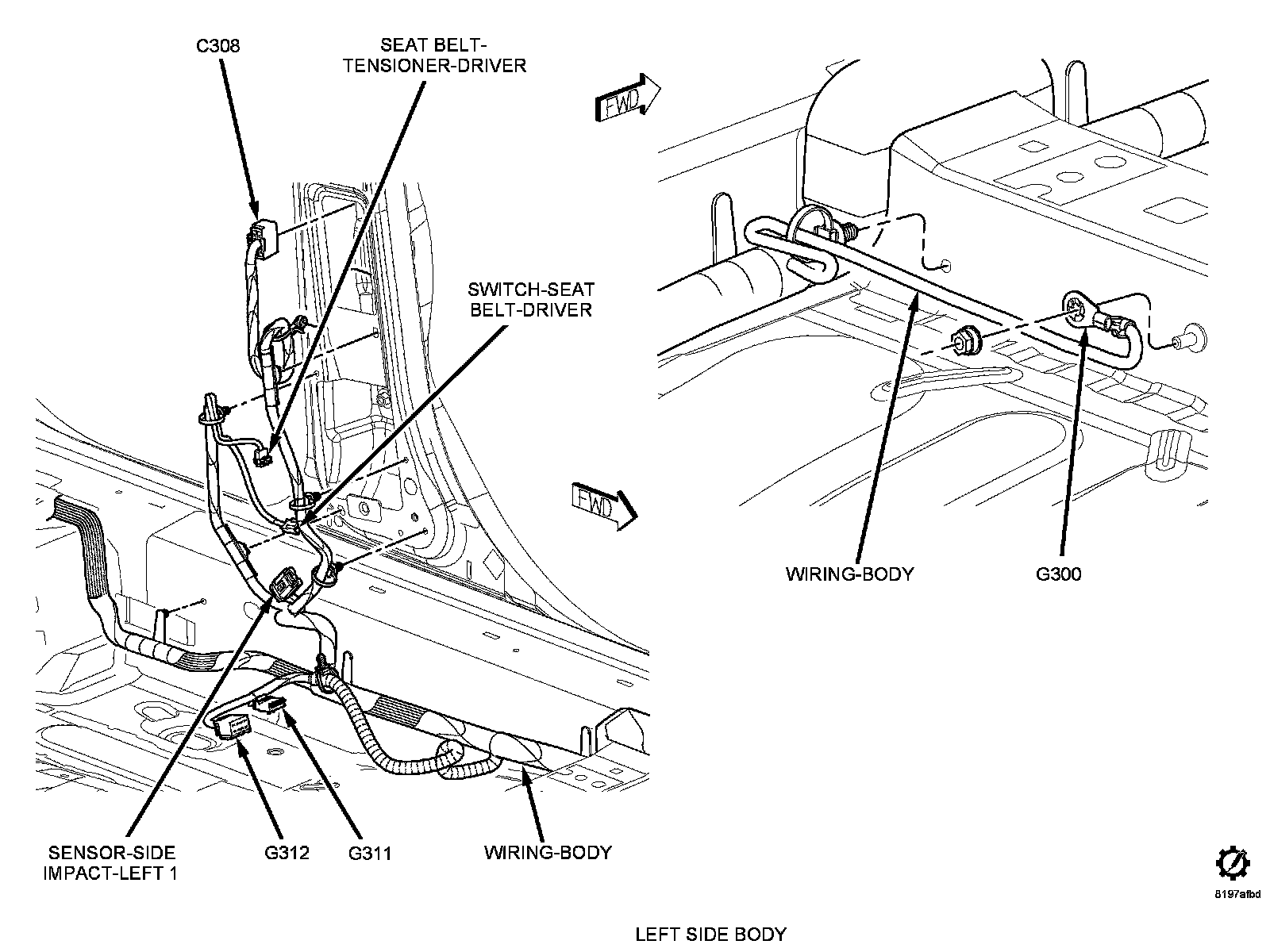 C308

SEAT BELT-TENSIONER-DRIVER

FWD

SWITCH-SEAT BELT-DRIVER

FWD

WIRING-BODY

G300

SENSOR-SIDE IMPACT-LEFT 1

G312

G311

WIRING-BODY

8197afbd

LEFT SIDE BODY