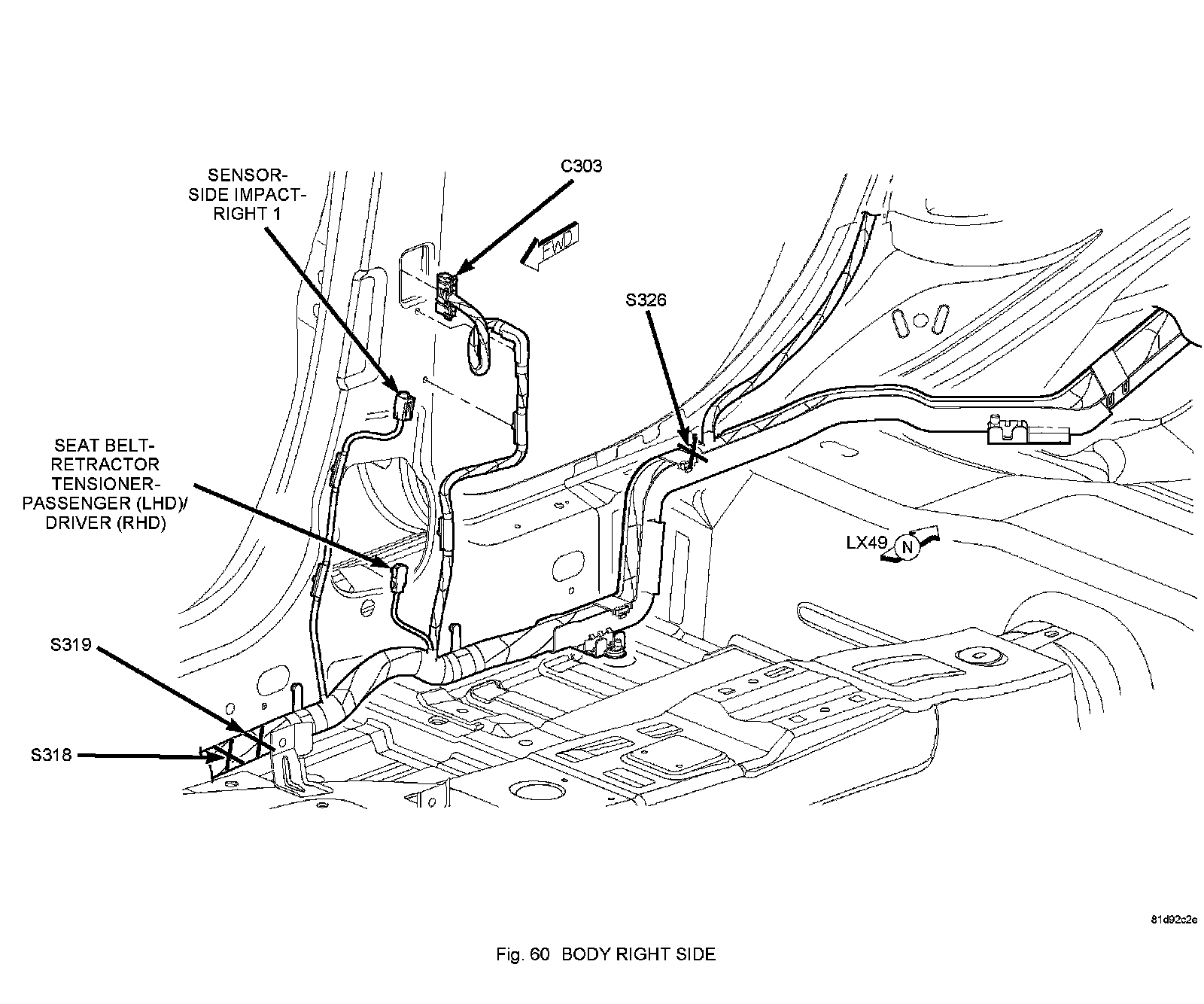 SENSOR-SIDE IMPACT-RIGHT 1

C303

FWD

S326

SEAT BELT-RETRACTOR TENSIONER-PASSENGER (LHD)/ DRIVER (RHD)

LX49

N

S319

S318

81d92c2e

Fig. 60 BODY RIGHT SIDE