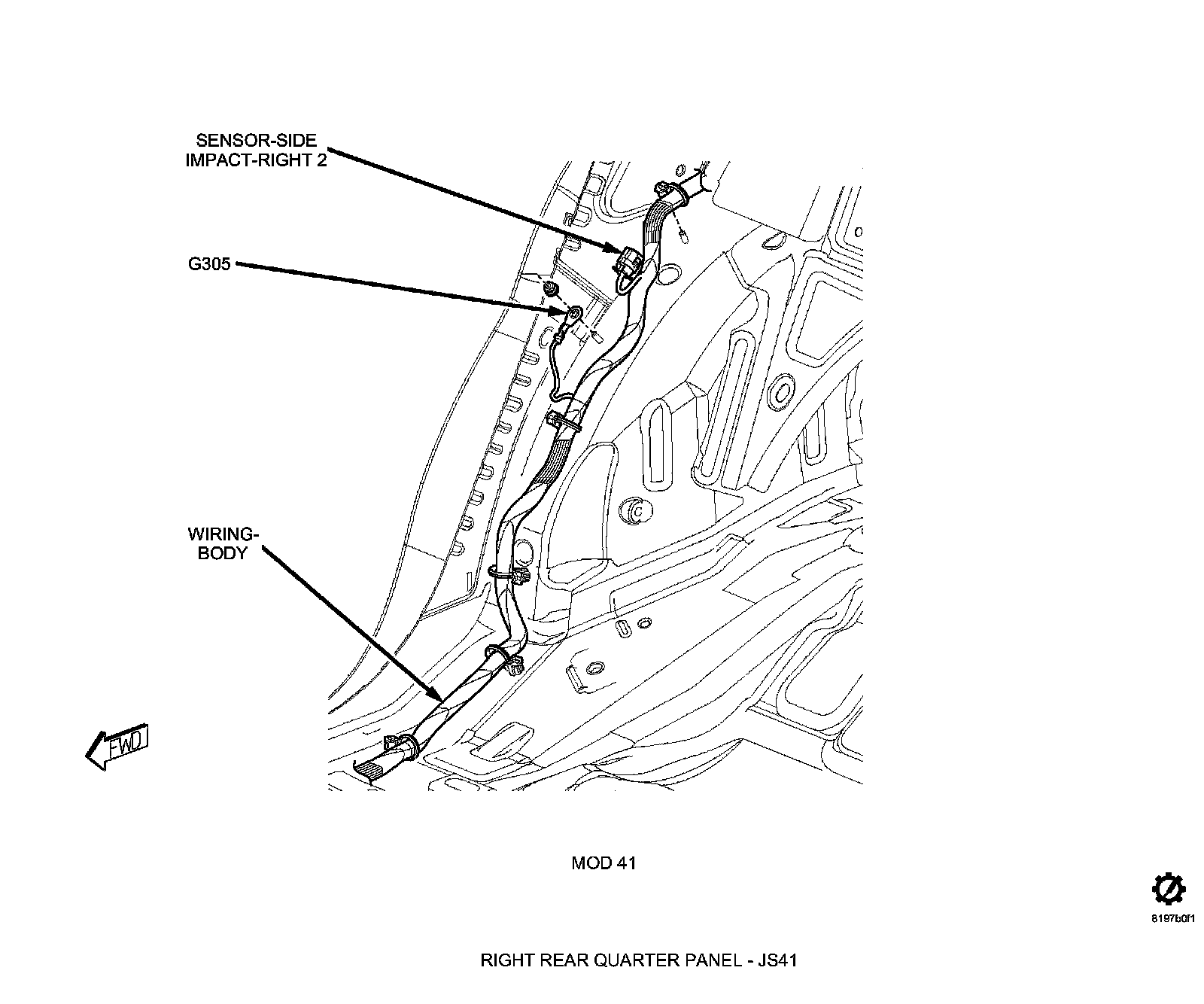 SENSOR-SIDE IMPACT-RIGHT 2

G305

WIRING-BODY

FWD

MOD 41

8197b0f1

RIGHT REAR QUARTER PANEL - JS41