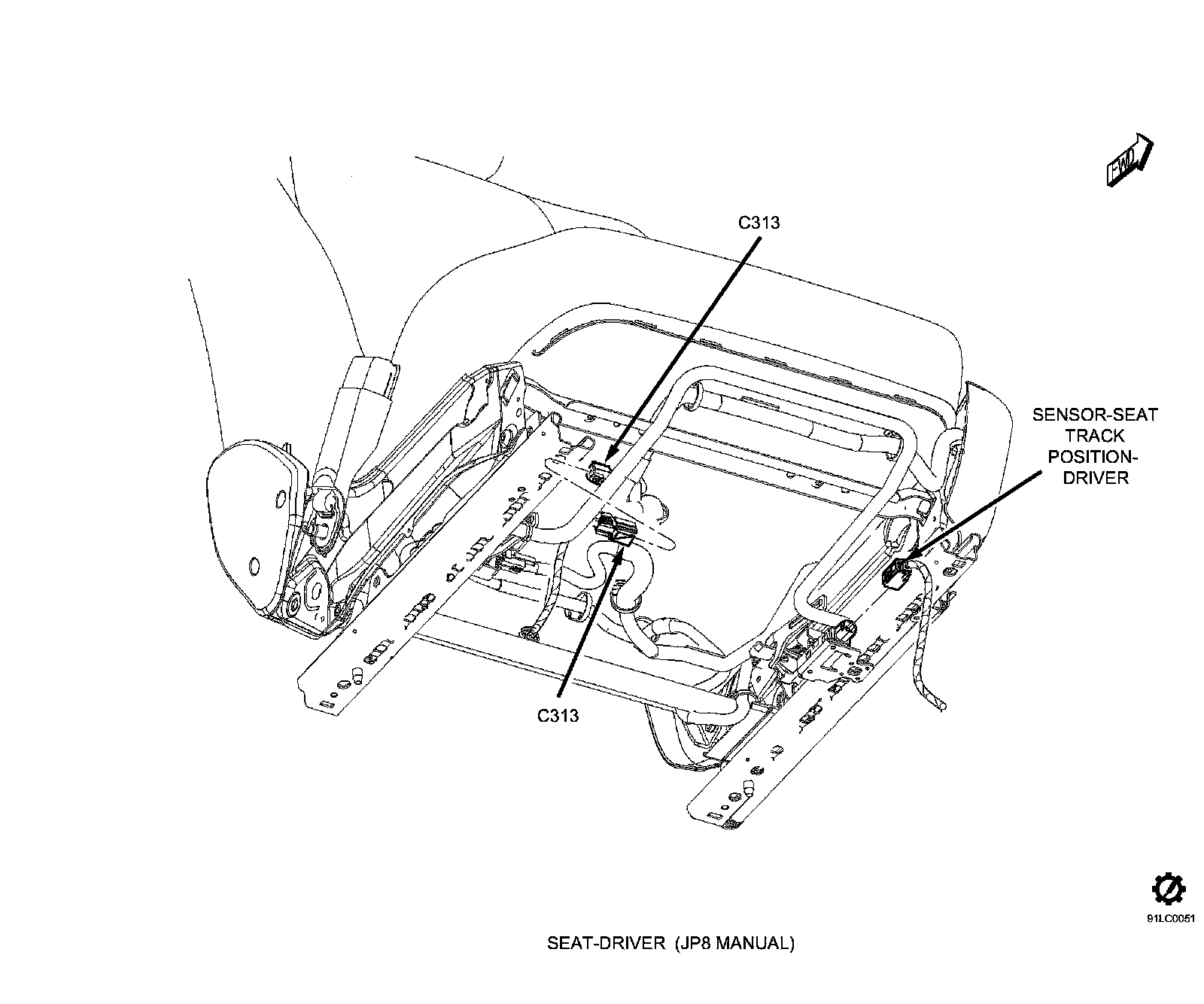 FWD

C313

SENSOR-SEAT TRACK POSITION-DRIVER

C313

91LC0051

SEAT-DRIVER (JP8 MANUAL)