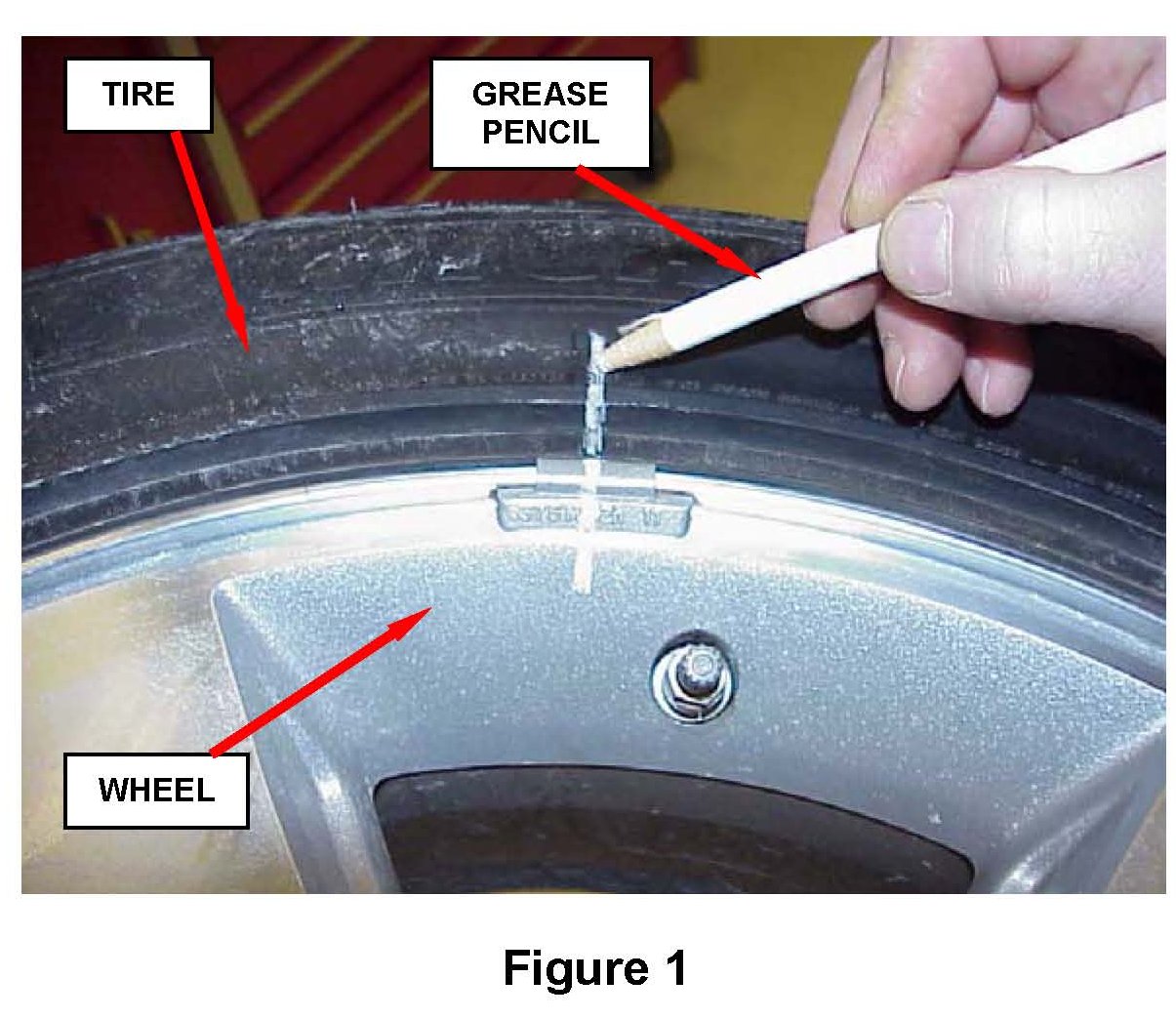 TIRE

GREASE PENCIL

WHEEL

Figure 1