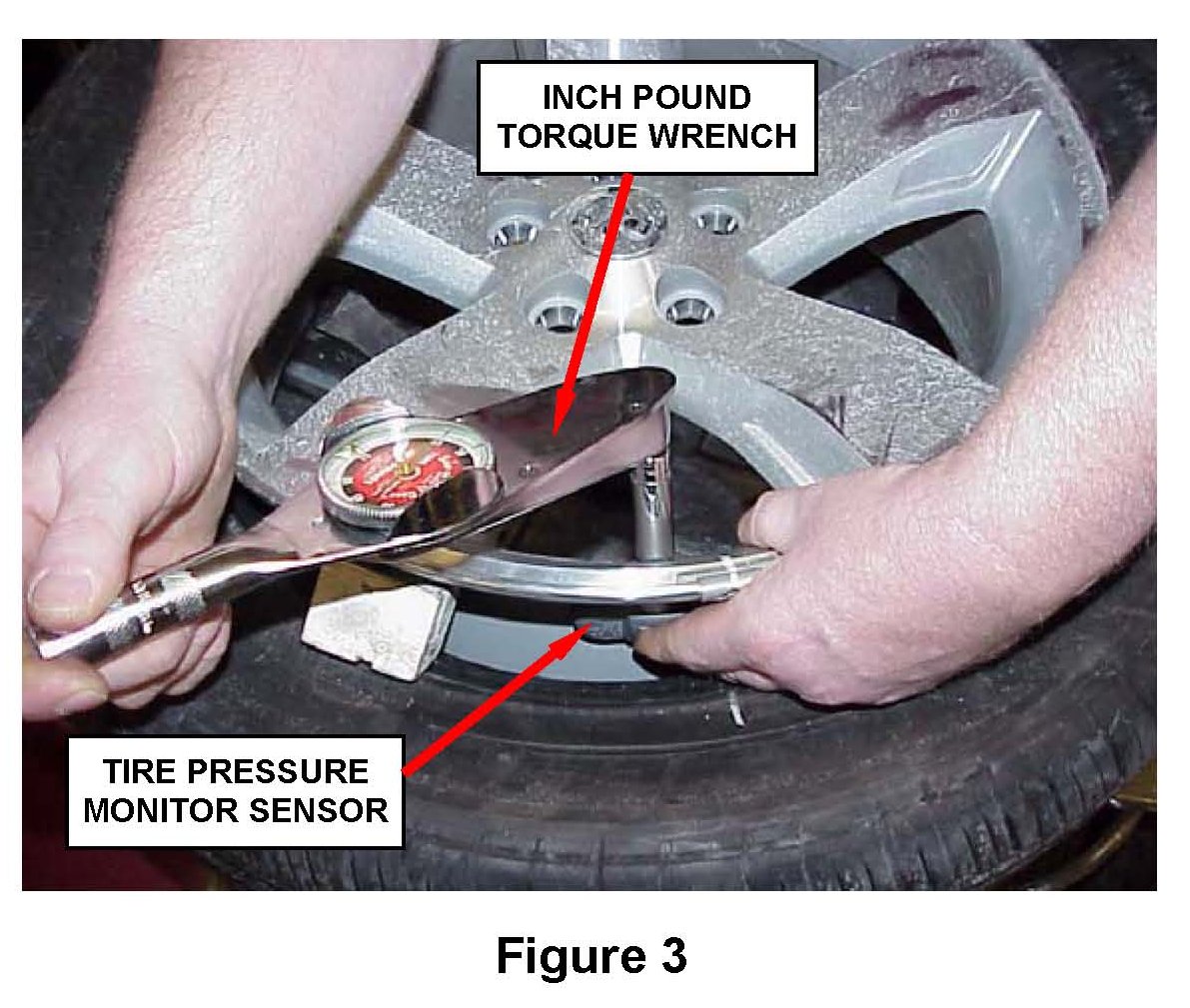 INCH POUND TORQUE WRENCH

TIRE PRESSURE MONITOR SENSOR

Figure 3