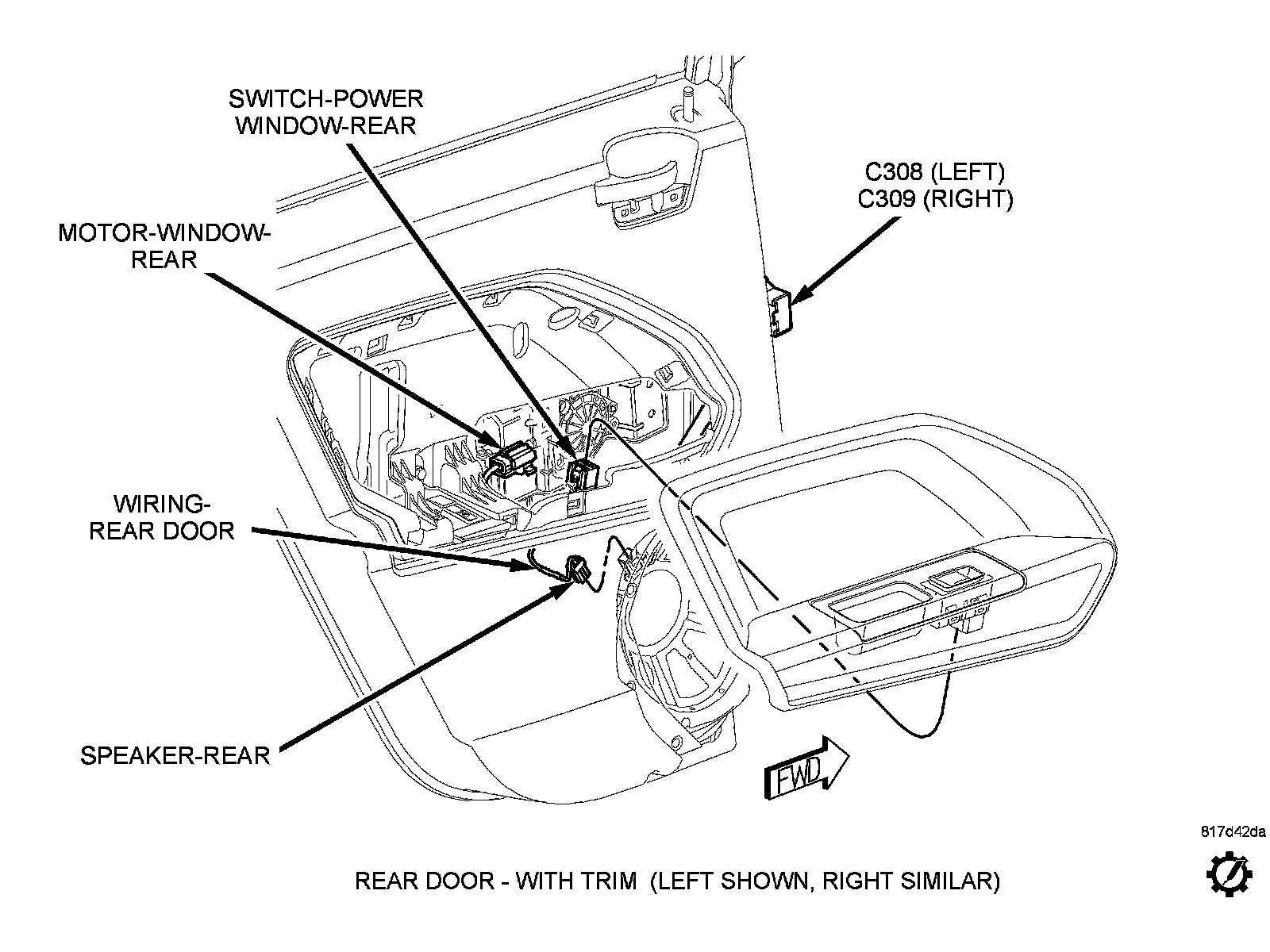 SWITCH-POWER WINDOW-REAR

C308 (LEFT)
C309 (RIGHT)

MOTOR-WINDOW-REAR

WIRING-REAR DOOR

SPEAKER-REAR

FWD

817d42da

REAR DOOR - WITH TRIM (LEFT SHOWN, RIGHT SIMILAR)