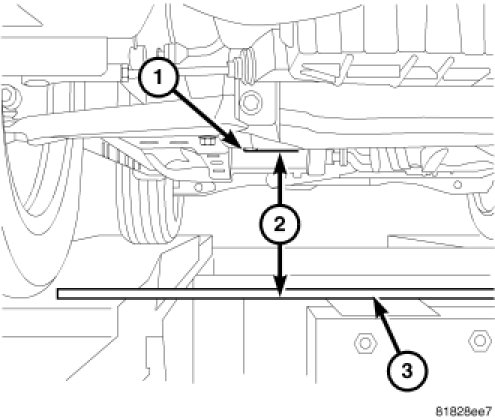 1
2
3
81828ee7