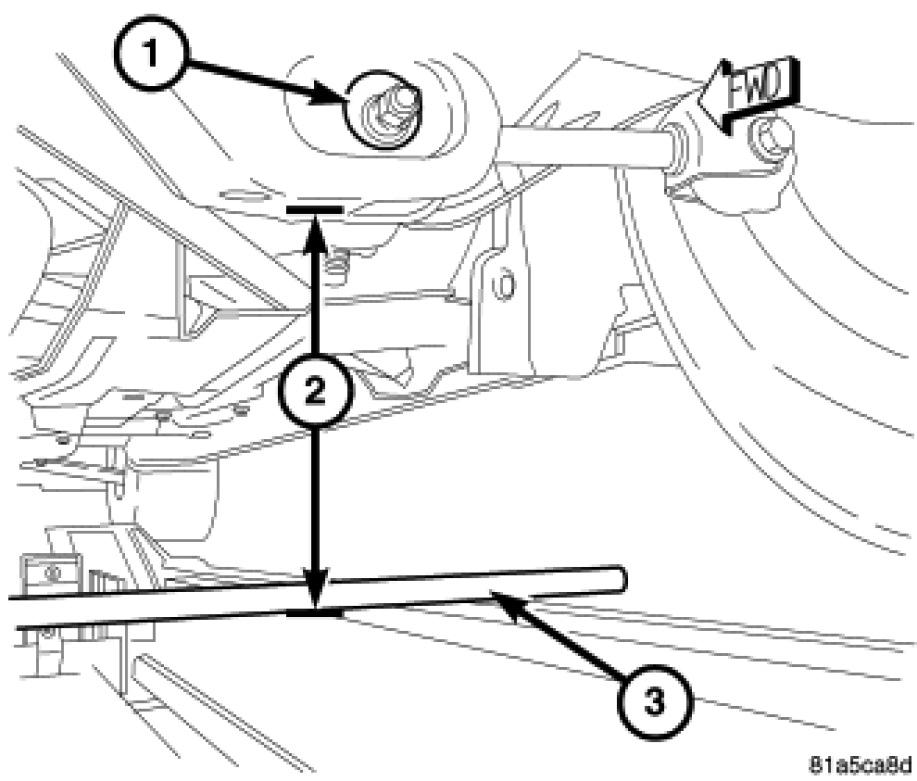 1
FWD
2
3
81a5ca8d